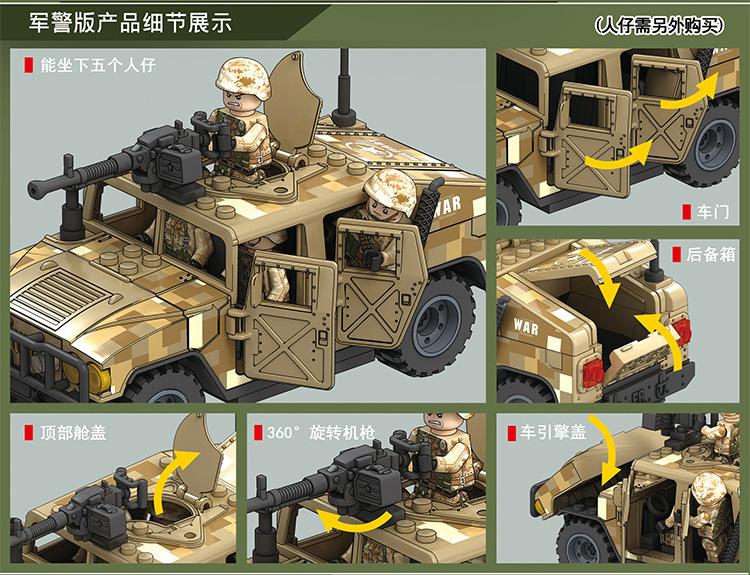 军警版产品细节展示

(人仔需另外购买)

能坐下五个人仔

WAR

车门

后备箱

WAR

顶部舱盖

360° 旋转机枪

车引擎盖