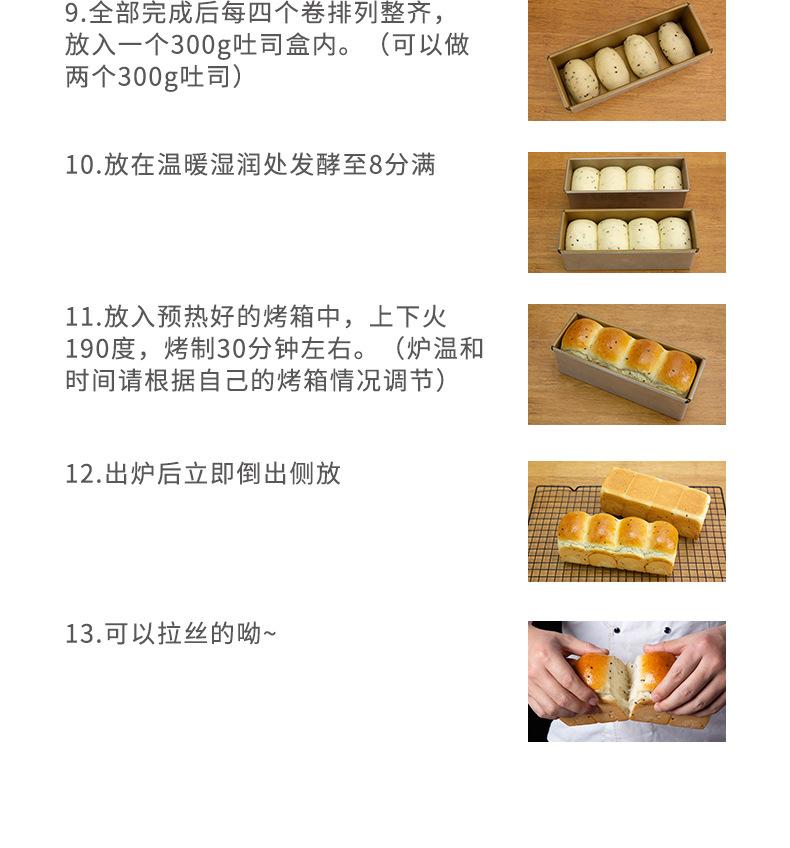 9.全部完成后每四个卷排列整齐，放入一个300g吐司盒内。（可以做两个300g吐司）

10.放在温暖湿润处发酵至8分满

11.放入预热好的烤箱中，上下火190度，烤制30分钟左右。（炉温和时间请根据自己的烤箱情况调节）

12.出炉后立即倒出侧放

13.可以拉丝的呦~