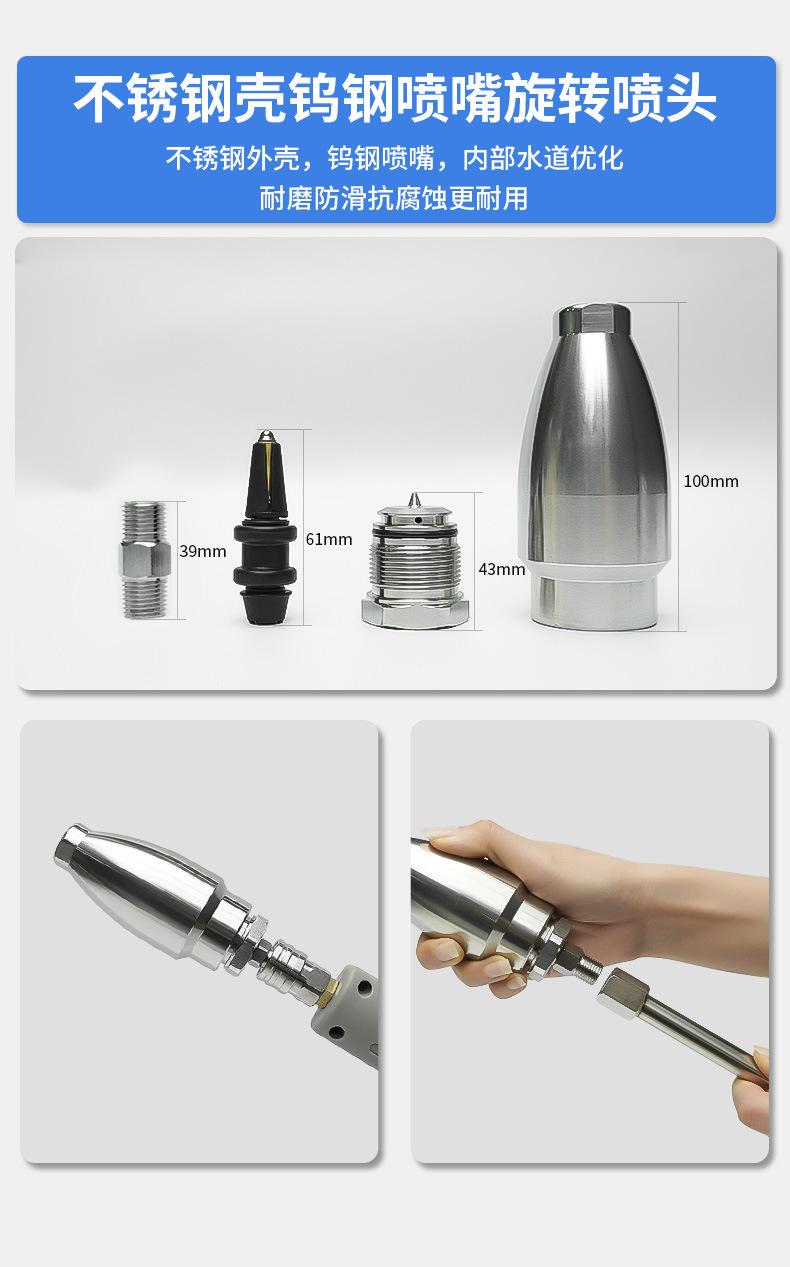 不锈钢壳钨钢喷嘴旋转喷头

不锈钢外壳，钨钢喷嘴，内部水道优化
耐磨防滑抗腐蚀更耐用

39mm

61mm

43mm

100mm