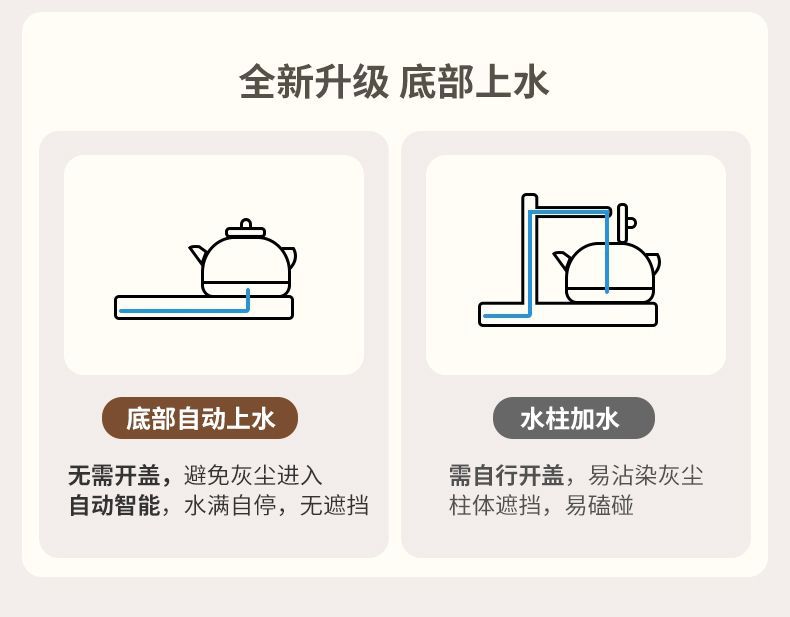 全新升级 底部上水

底部自动上水

无需开盖，避免灰尘进入
自动智能，水满自停，无遮挡

水柱加水

需自行开盖，易沾染灰尘
柱体遮挡，易磕碰