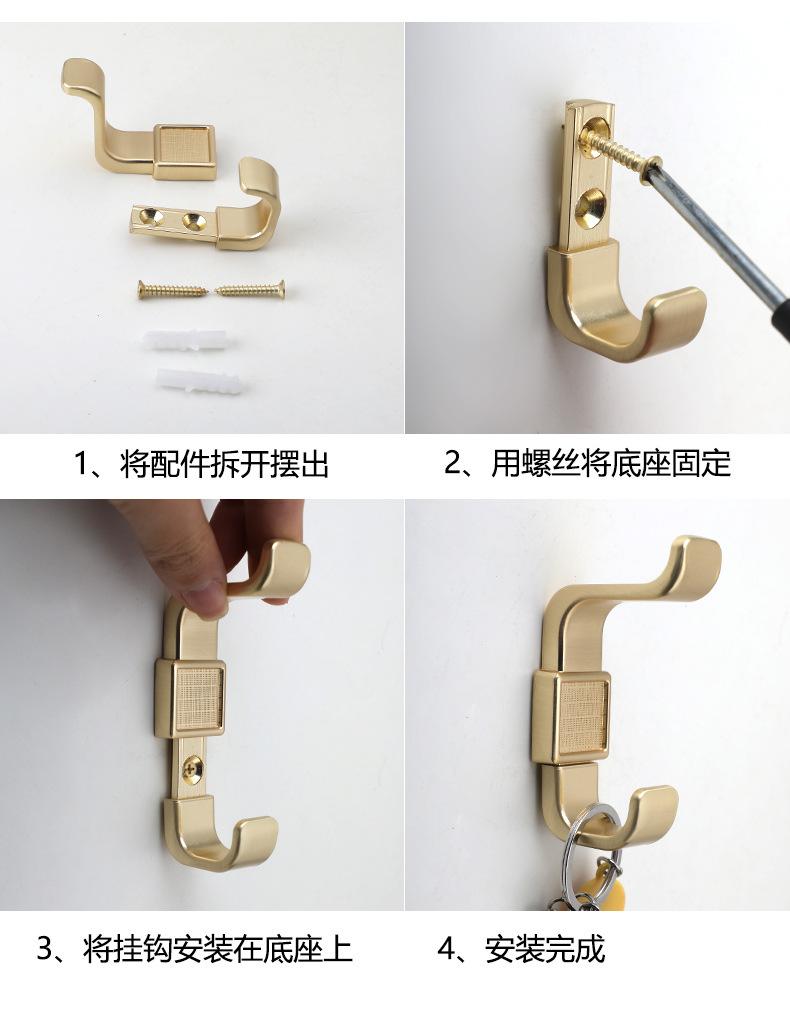 1、将配件拆开摆出

2、用螺丝将底座固定

3、将挂钩安装在底座上

4、安装完成