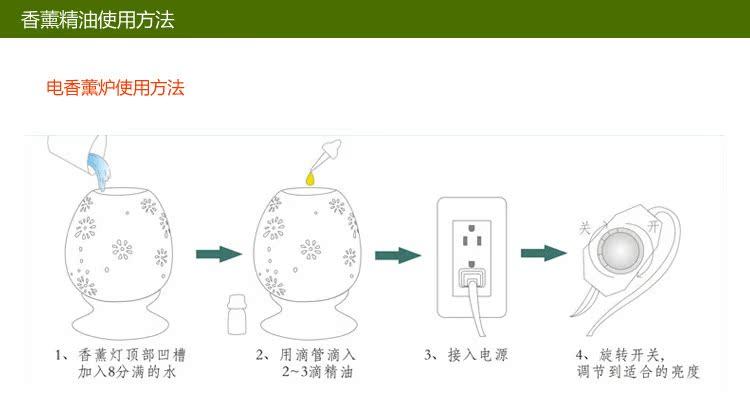 香薰精油使用方法

电香薰炉使用方法

关

开

1、香薰灯顶部凹槽加入8分满的水

2、用滴管滴入2~3滴精油

3、接入电源

4、旋转开关，调节到适合的亮度