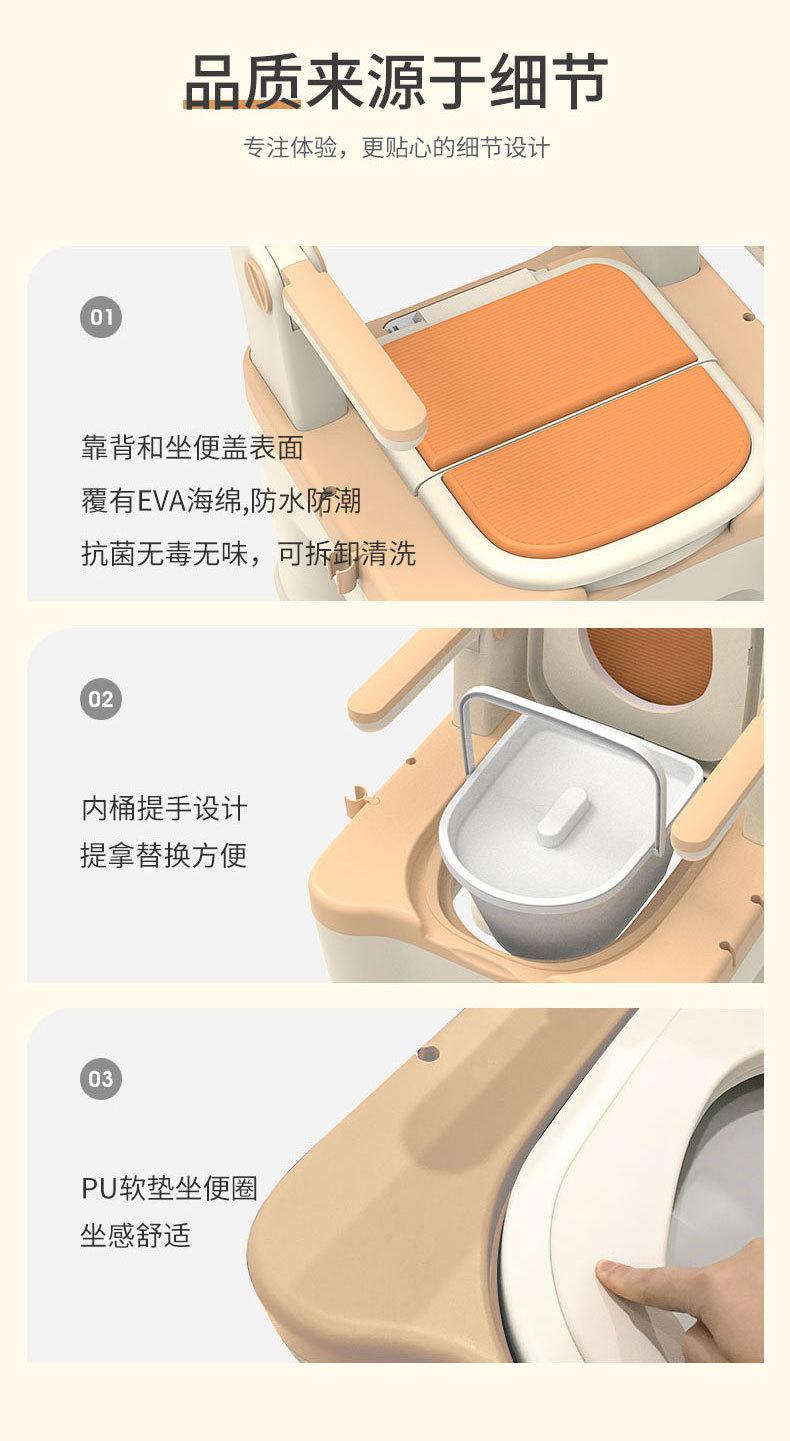 品质来源于细节

专注体验，更贴心的细节设计

01

靠背和坐便盖表面
覆有EVA海绵,防水防潮
抗菌无毒无味，可拆卸清洗

02

内桶提手设计
提拿替换方便

03

PU软垫坐便圈
坐感舒适