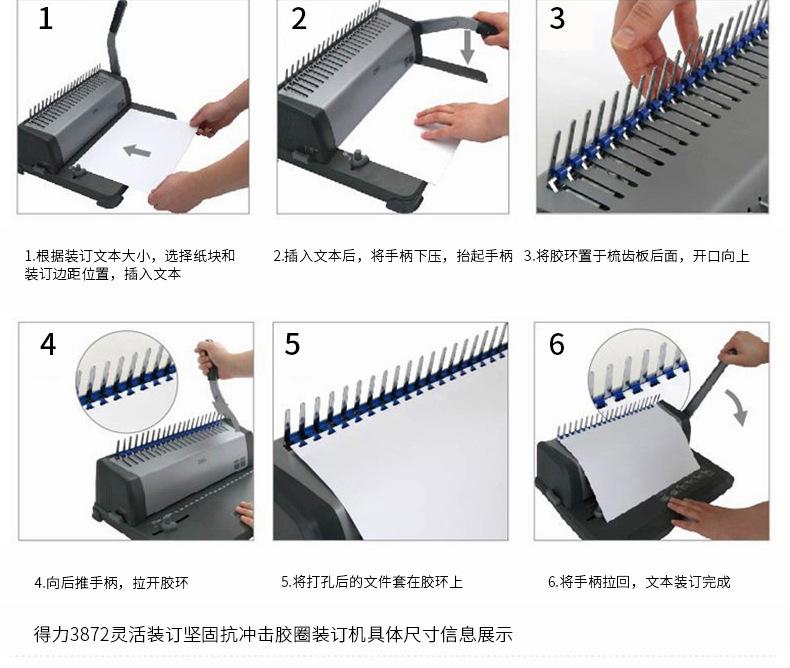 1

2

3

1.根据装订文本大小，选择纸块和装订边距位置，插入文本

2.插入文本后，将手柄下压，抬起手柄

3.将胶环置于梳齿板后面，开口向上

4

5

6

4.向后推手柄，拉开胶环

5.将打孔后的文件套在胶环上

6.将手柄拉回，文本装订完成

得力3872灵活装订坚固抗冲击胶圈装订机具体尺寸信息展示