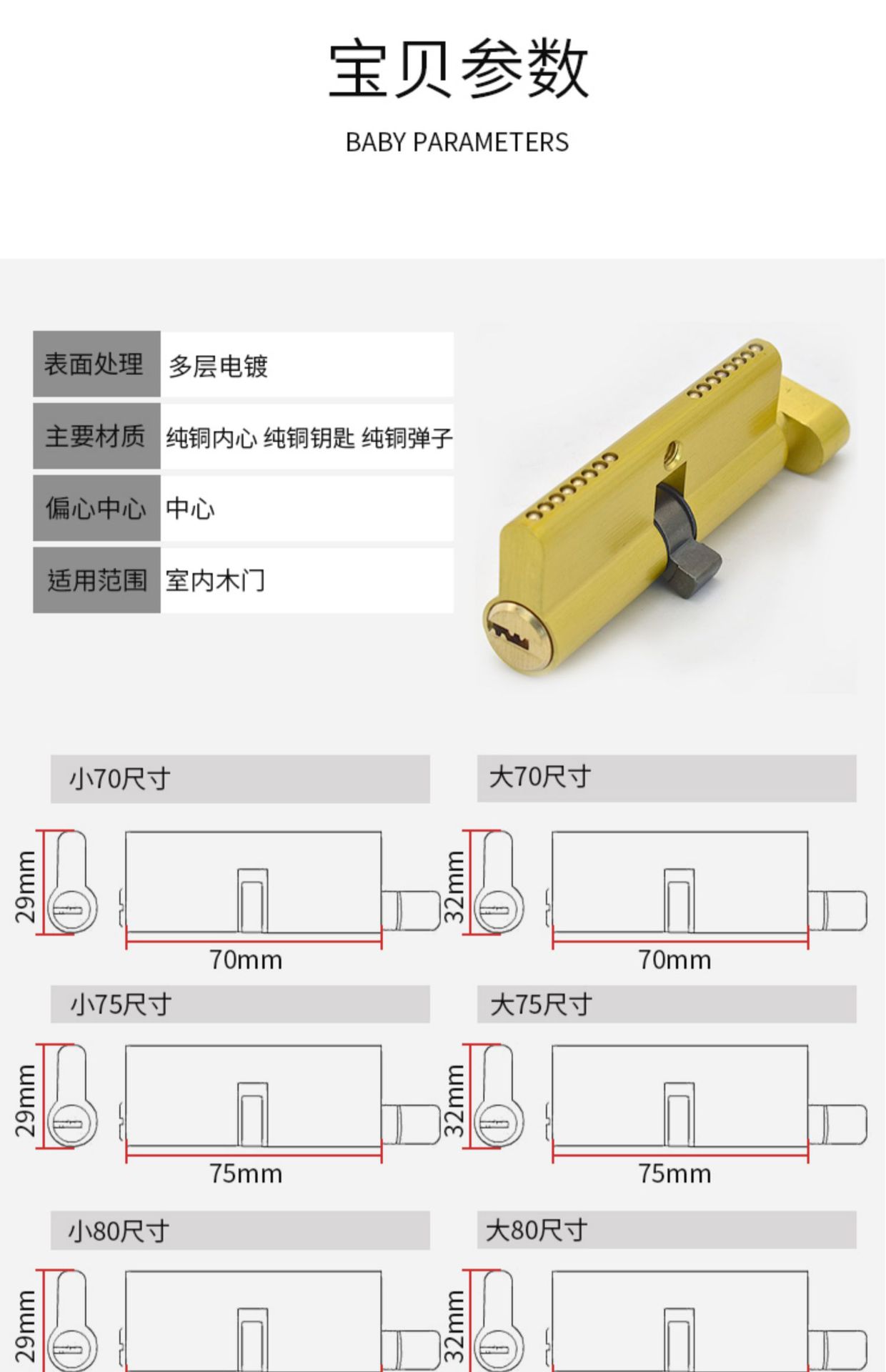 宝贝参数

BABY PARAMETERS

| 表面处理 | 多层电镀 |
|---|---|
| 主要材质 | 纯铜内心 纯铜钥匙 纯铜弹子 |
| 偏心中心 | 中心 |
| 适用范围 | 室内木门 |

小70尺寸

29mm

70mm

大70尺寸

32mm

70mm

小75尺寸

29mm

75mm

大75尺寸

32mm

75mm

小80尺寸

29mm

大80尺寸

32mm