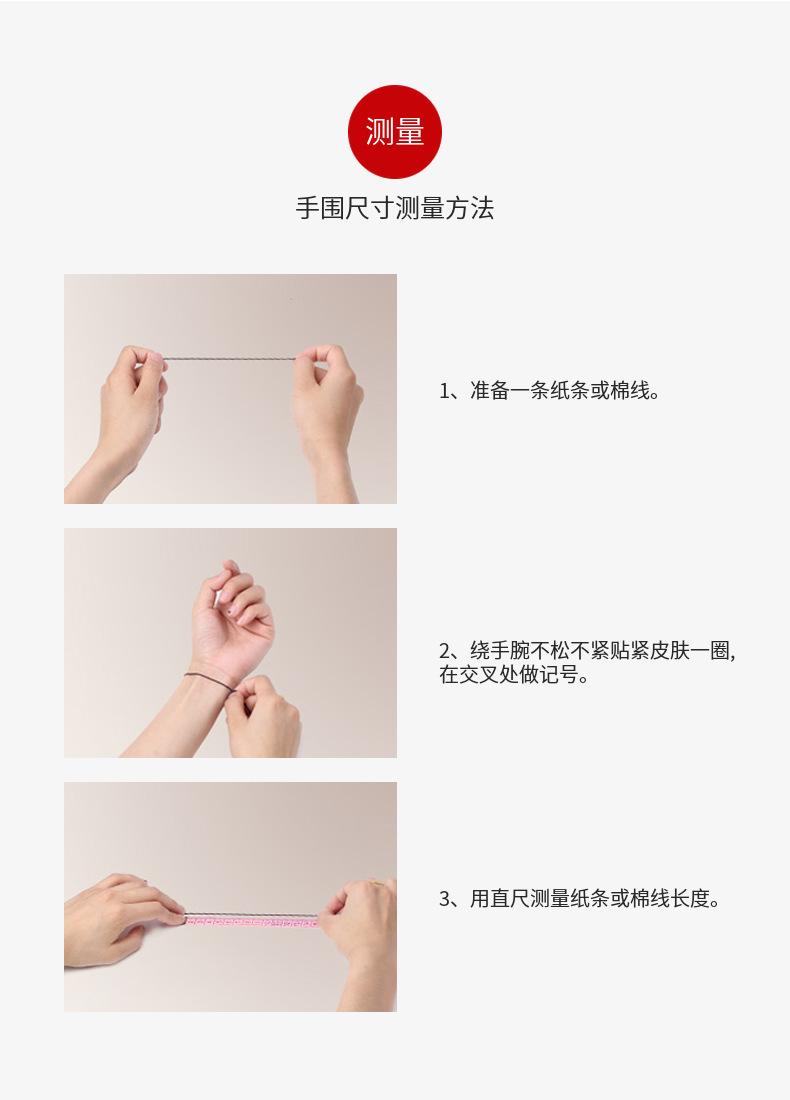 测量

手围尺寸测量方法

1、准备一条纸条或棉线。

2、绕手腕不松不紧贴紧皮肤一圈，在交叉处做记号。

3、用直尺测量纸条或棉线长度。