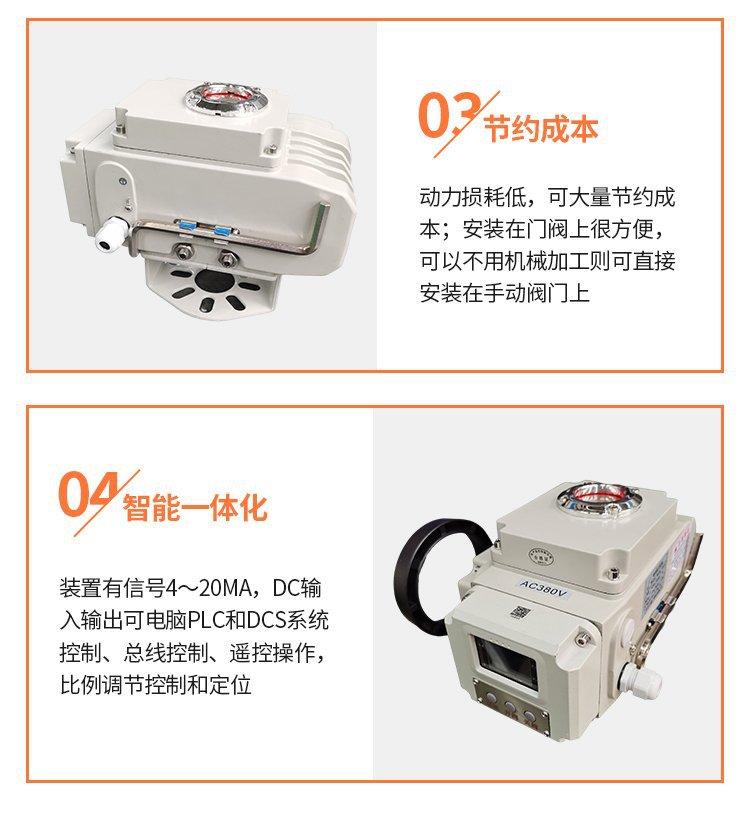 03 节约成本

动力损耗低，可大量节约成本；安装在门阀上很方便，可以不用机械加工则可直接安装在手动阀门上

04 智能一体化

装置有信号4～20MA，DC输入输出可电脑PLC和DCS系统控制、总线控制、遥控操作，比例调节控制和定位

AC380V