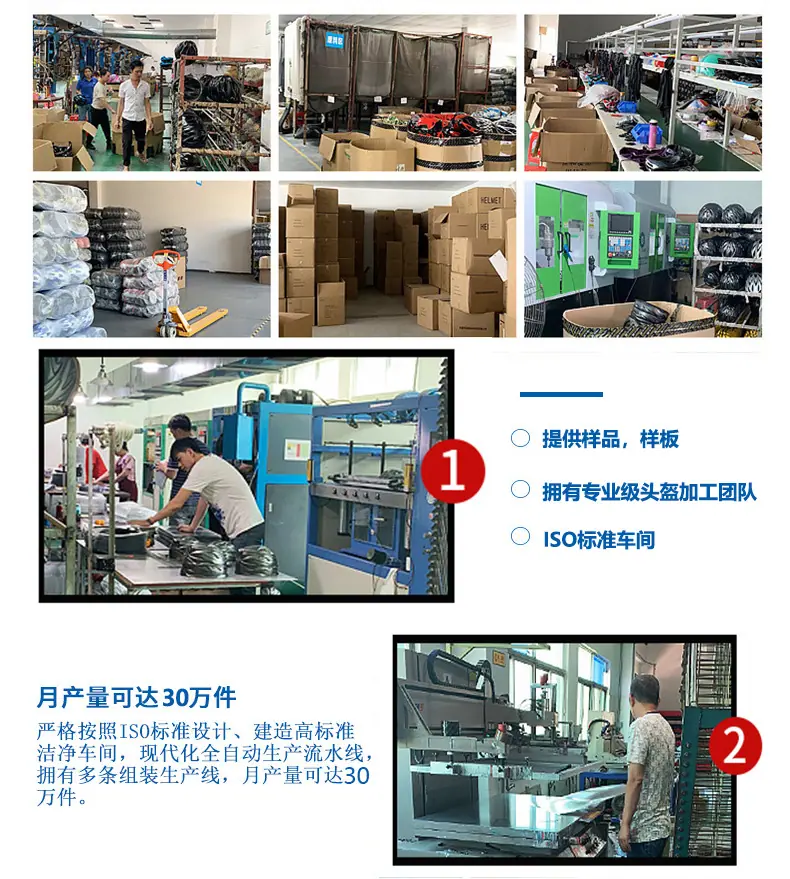 HELMET

1

提供样品，样板

拥有专业级头盔加工团队

ISO标准车间

月产量可达30万件

严格按照ISO标准设计、建造高标准洁净车间，现代化全自动生产流水线，拥有多条组装生产线，月产量可达30万件。

2