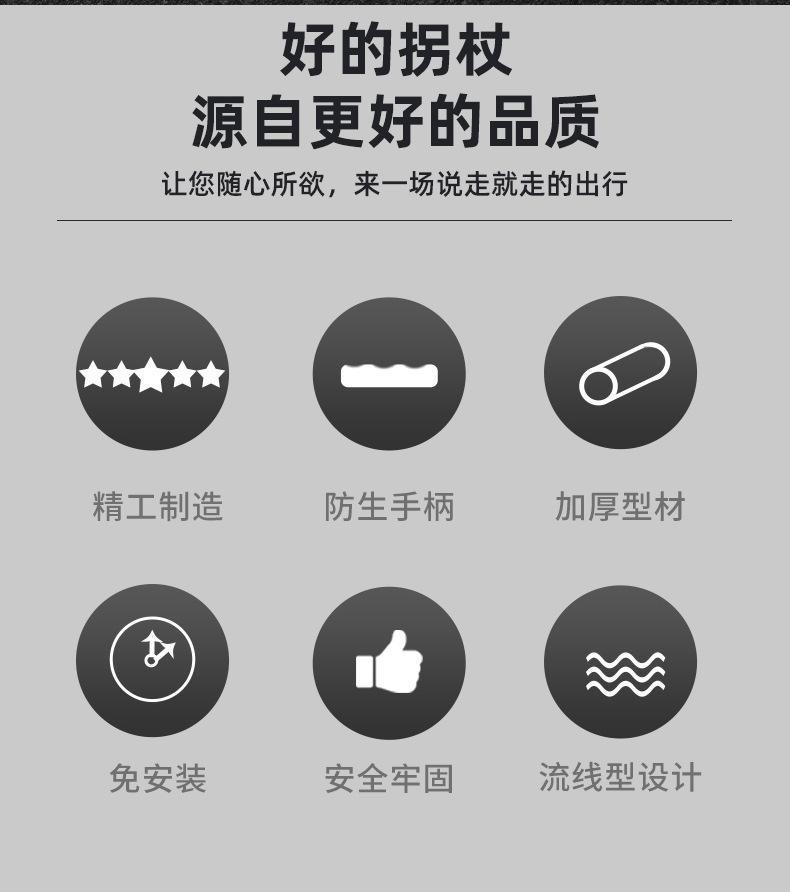 好的拐杖
源自更好的品质

让您随心所欲，来一场说走就走的出行

精工制造

防生手柄

加厚型材

免安装

安全牢固

流线型设计