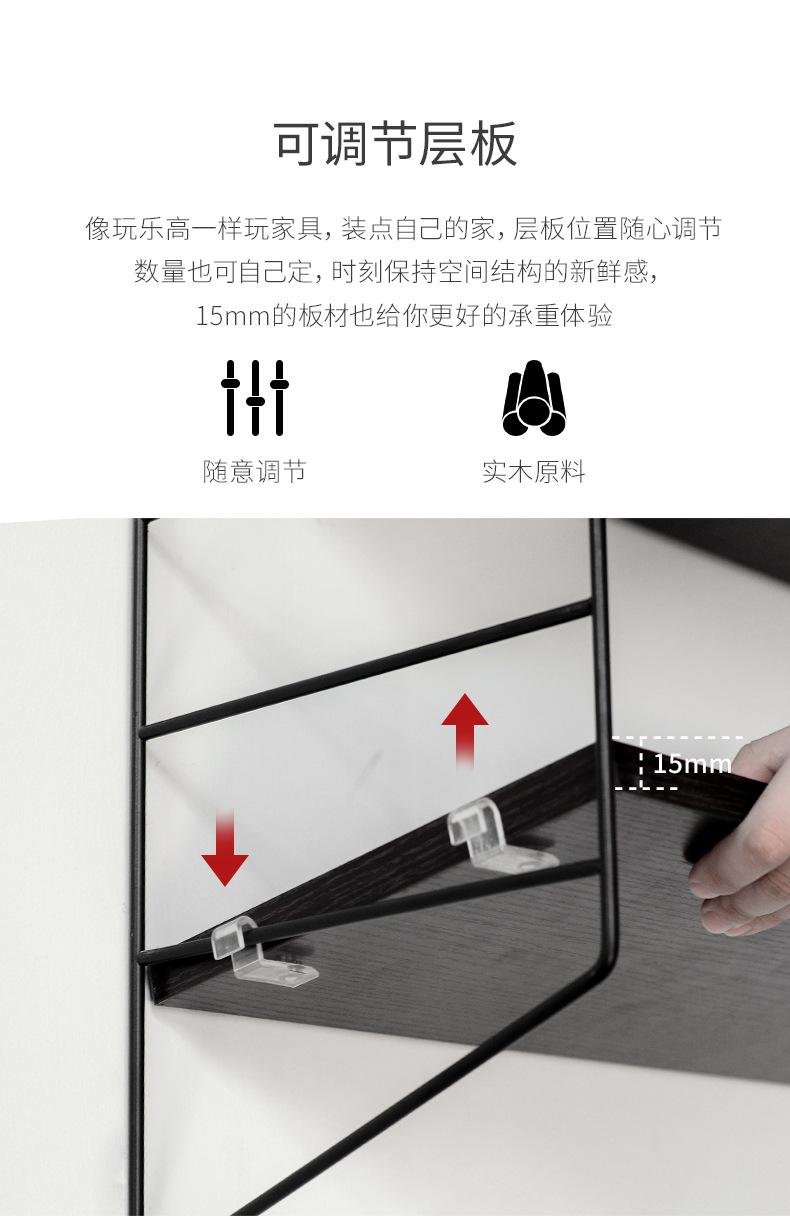 可调节层板

像玩乐高一样玩家具，装点自己的家，层板位置随心调节
数量也可自己定，时刻保持空间结构的新鲜感，
15mm的板材也给你更好的承重体验

随意调节

实木原料

15mm