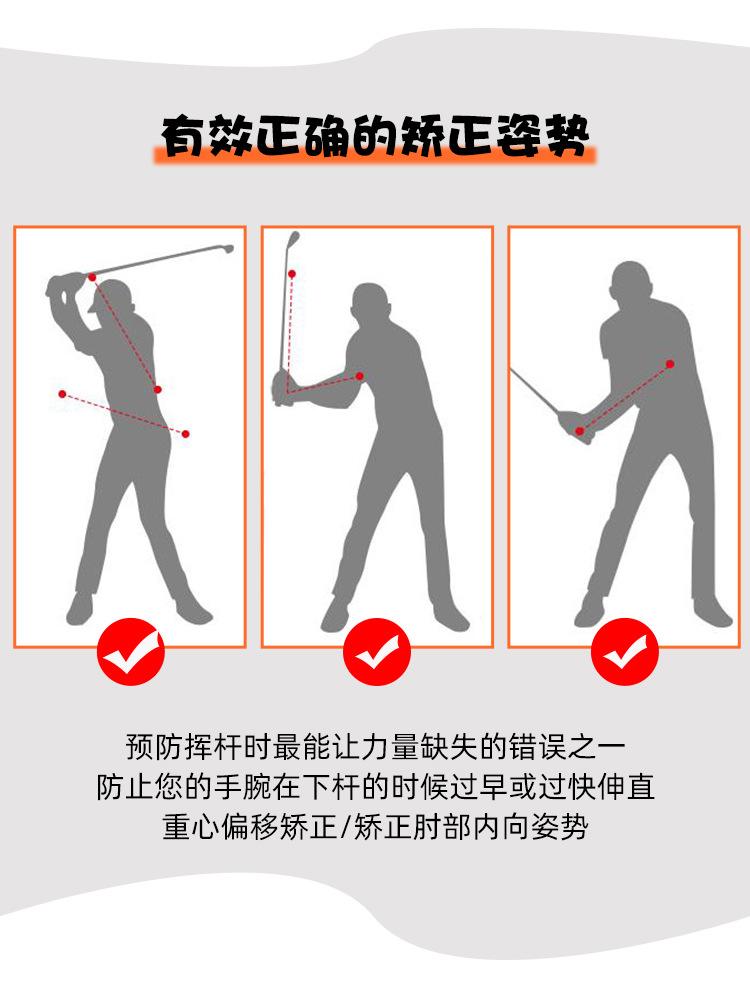 有效正确的矫正姿势

预防挥杆时最能让力量缺失的错误之一
防止您的手腕在下杆的时候过早或过快伸直
重心偏移矫正/矫正肘部内向姿势