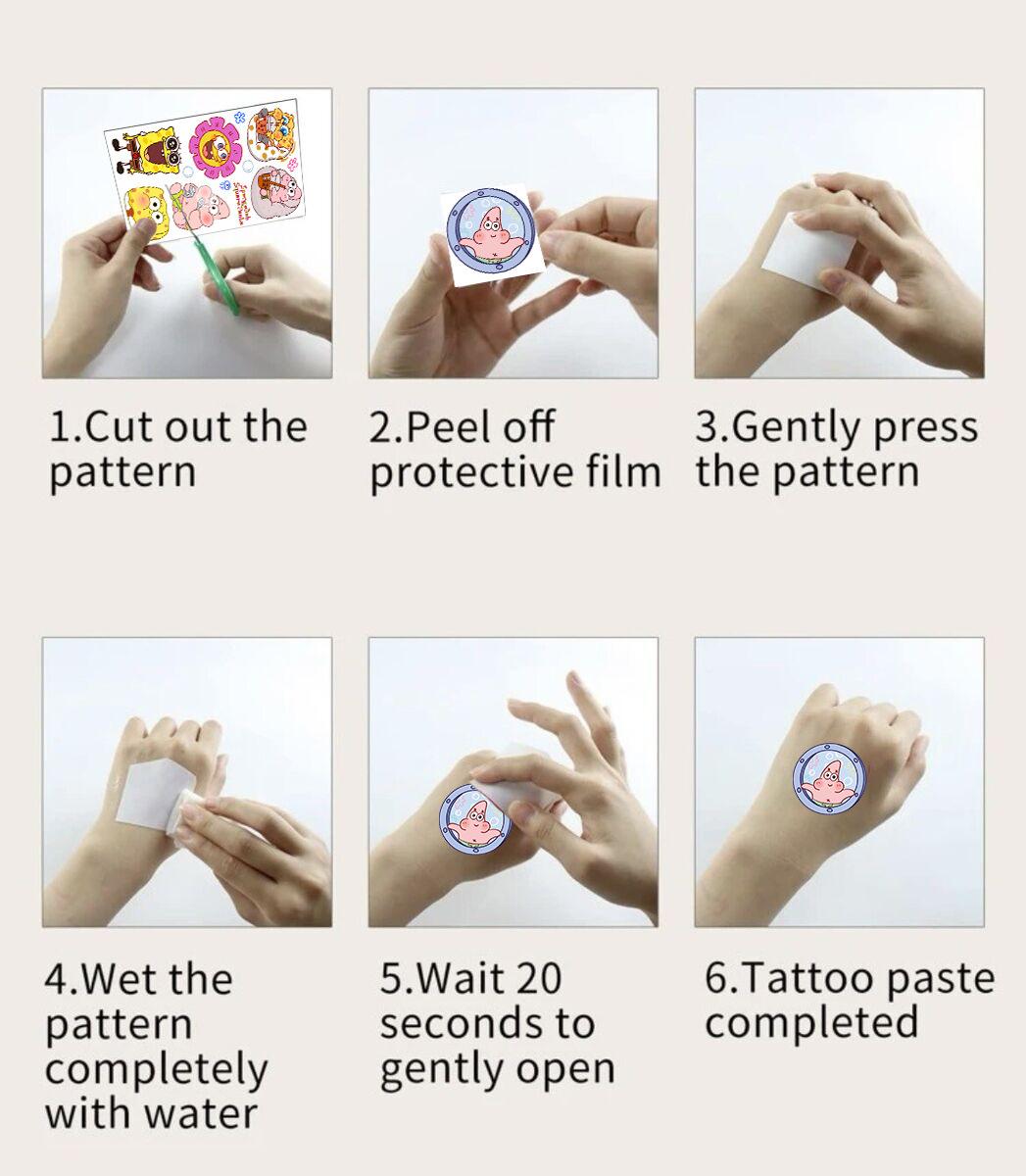 1.Cut out the pattern

2.Peel off protective film

3.Gently press the pattern

4.Wet the pattern completely with water

5.Wait 20 seconds to gently open

6.Tattoo paste completed