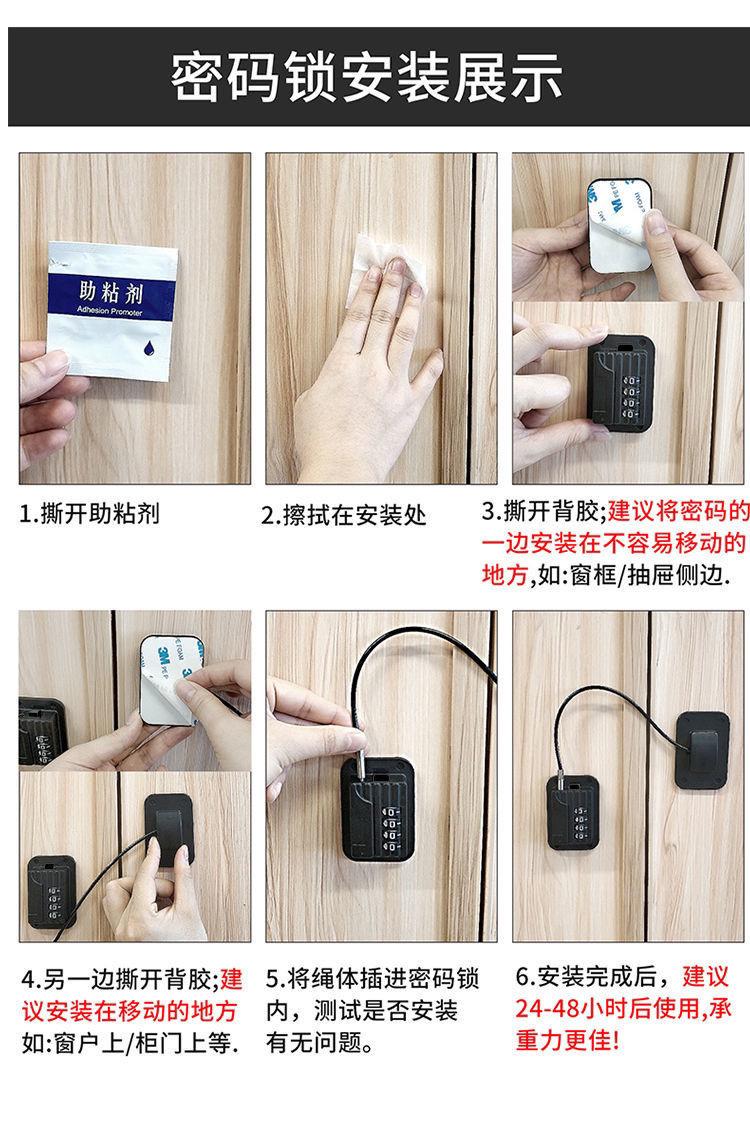 密码锁安装展示

助粘剂
Adhesion Promoter

3M

1.撕开助粘剂

2.擦拭在安装处

3.撕开背胶;建议将密码的一边安装在不容易移动的地方,如:窗框/抽屉侧边.

3M

4.另一边撕开背胶;建议安装在移动的地方如:窗户上/柜门上等.

5.将绳体插进密码锁内，测试是否安装有无问题。

6.安装完成后，建议24-48小时后使用,承重力更佳!