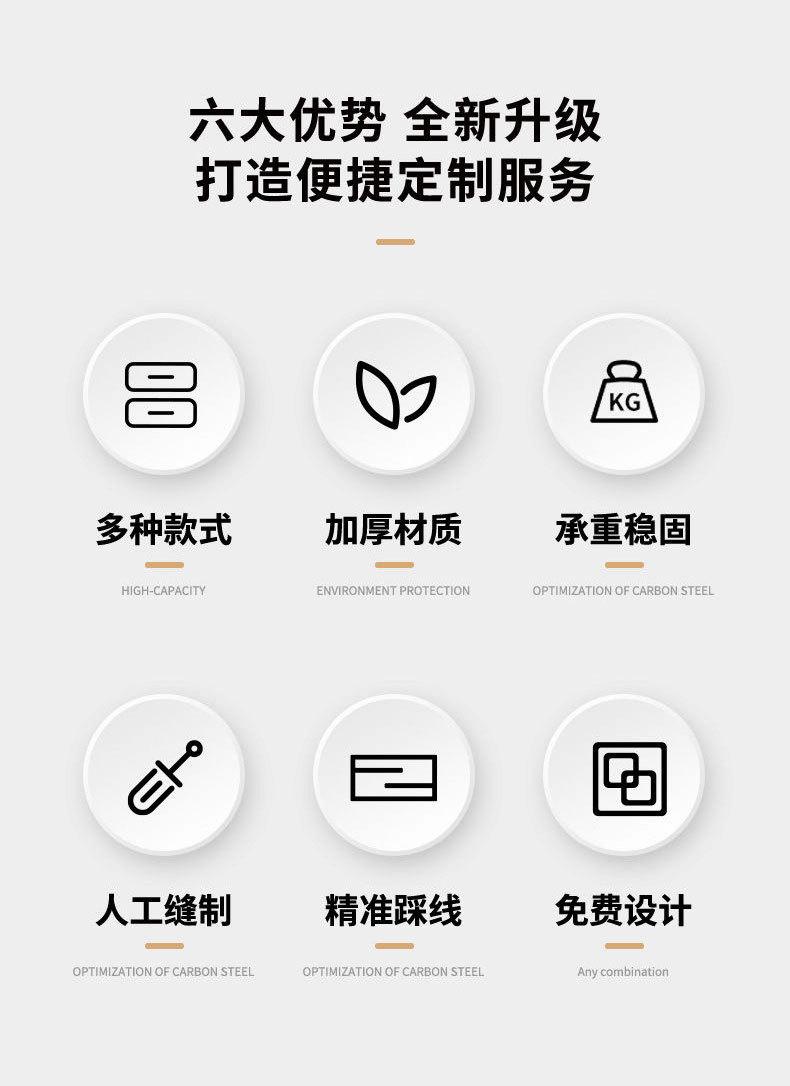 六大优势 全新升级
打造便捷定制服务

KG

多种款式

HIGH-CAPACITY

加厚材质

ENVIRONMENT PROTECTION

承重稳固

OPTIMIZATION OF CARBON STEEL

人工缝制

OPTIMIZATION OF CARBON STEEL

精准踩线

OPTIMIZATION OF CARBON STEEL

免费设计

Any combination