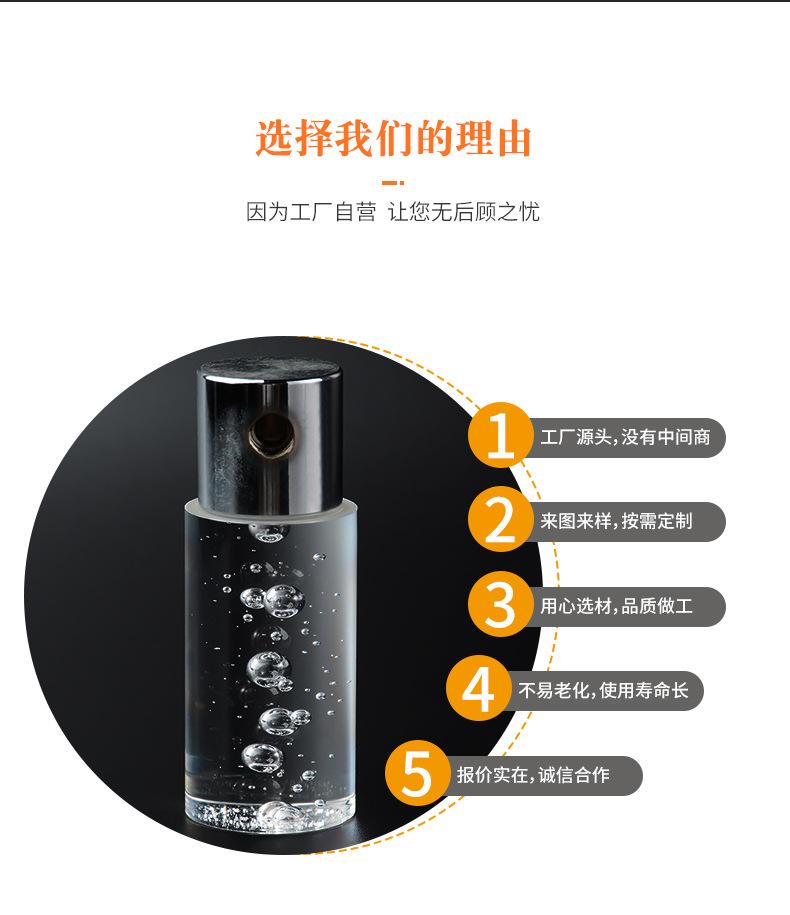 选择我们的理由

因为工厂自营 让您无后顾之忧

1 工厂源头，没有中间商

2 来图来样，按需定制

3 用心选材，品质做工

4 不易老化，使用寿命长

5 报价实在，诚信合作