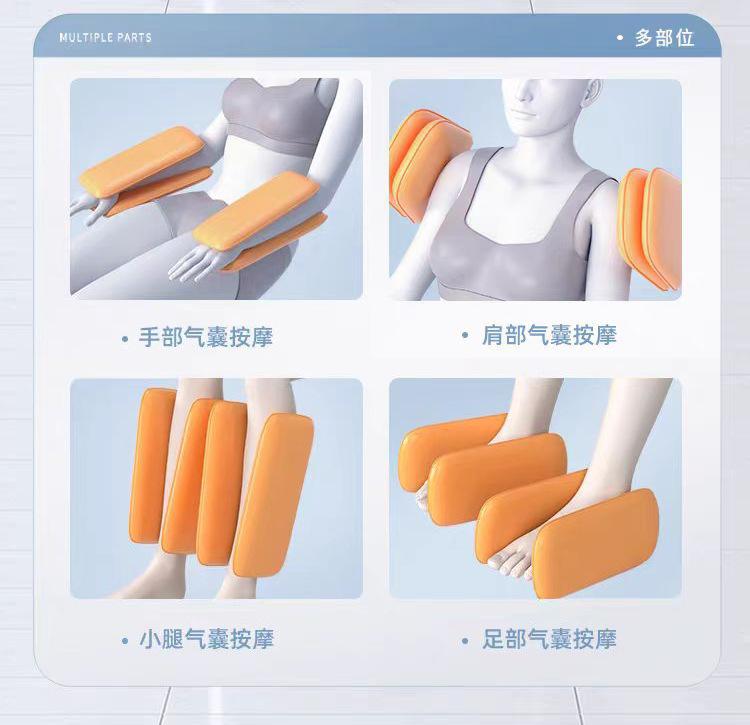 MULTIPLE PARTS

• 多部位

• 手部气囊按摩

• 肩部气囊按摩

• 小腿气囊按摩

• 足部气囊按摩