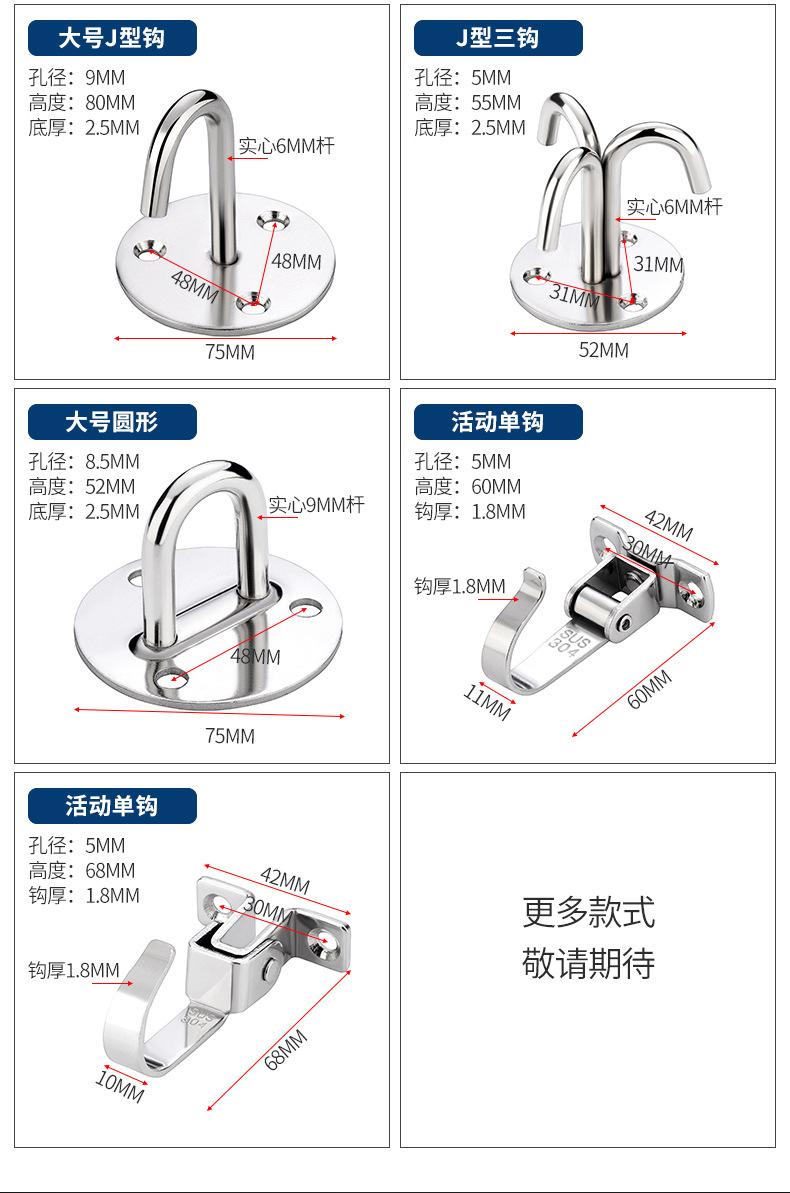 大号J型钩

孔径：9MM
高度：80MM
底厚：2.5MM

实心6MM杆

48MM

48MM

75MM

J型三钩

孔径：5MM
高度：55MM
底厚：2.5MM

实心6MM杆

31MM

31MM

52MM

大号圆形

孔径：8.5MM
高度：52MM
底厚：2.5MM

实心9MM杆

48MM

75MM

活动单钩

孔径：5MM
高度：60MM
钩厚：1.8MM

42MM

30MM

钩厚1.8MM

SUS 304

11MM

60MM

活动单钩

孔径：5MM
高度：68MM
钩厚：1.8MM

42MM

30MM

钩厚1.8MM

SUS 304

10MM

68MM

更多款式
敬请期待