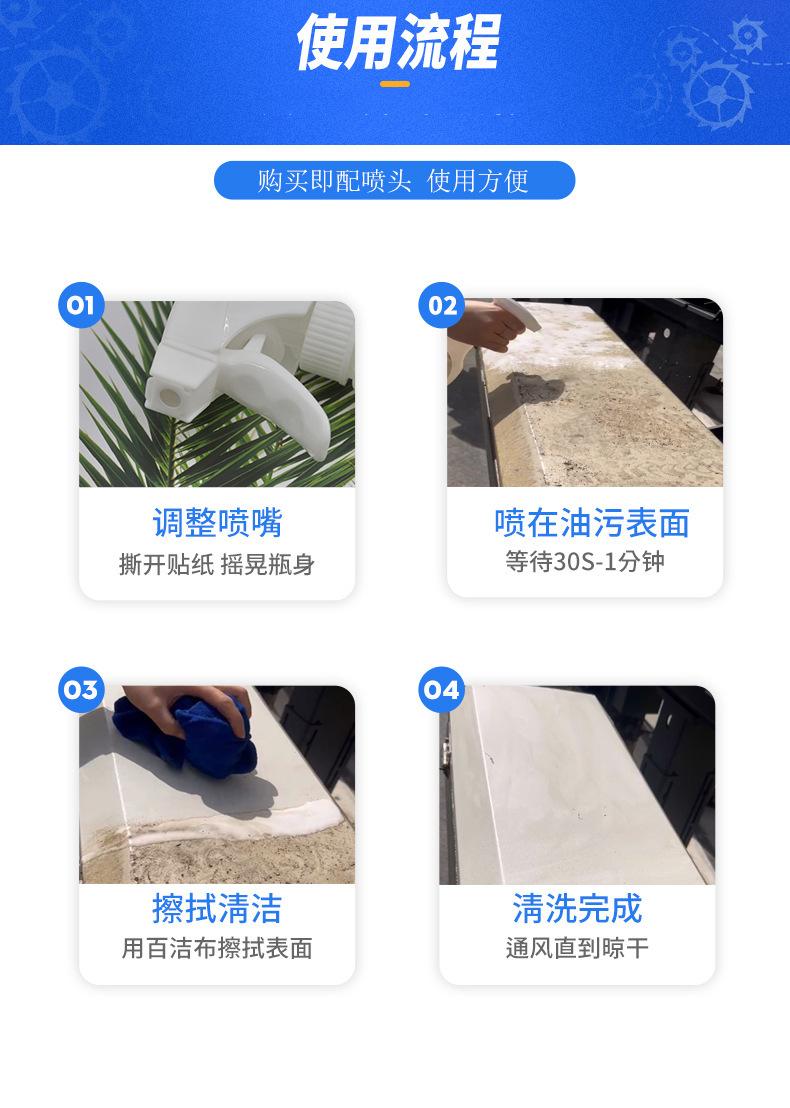 使用流程

购买即配喷头 使用方便

01

调整喷嘴

撕开贴纸 摇晃瓶身

02

喷在油污表面

等待30S-1分钟

03

擦拭清洁

用百洁布擦拭表面

04

清洗完成

通风直到晾干