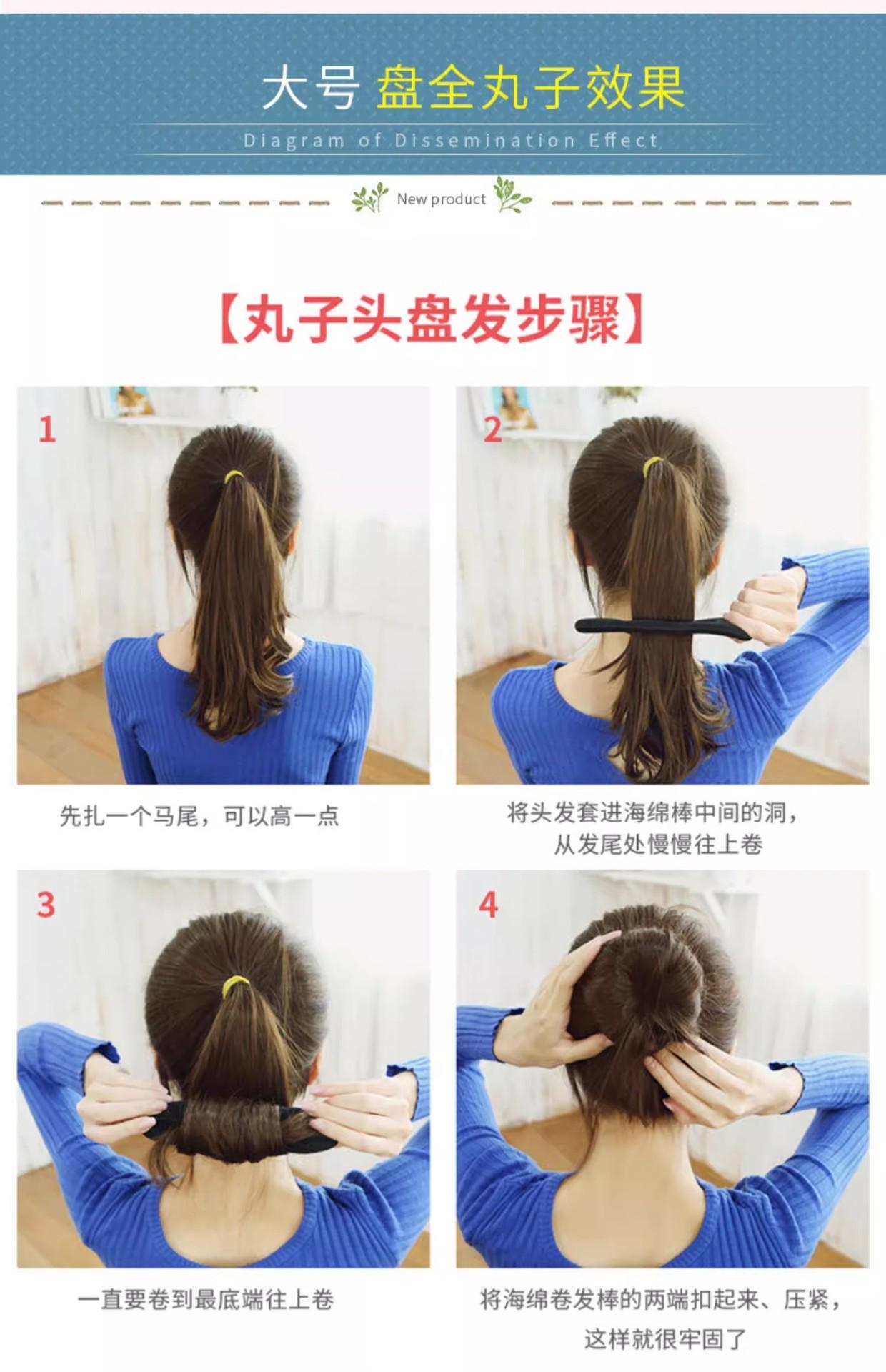 大号 盘全丸子效果

Diagram of Dissemination Effect

New product

【丸子头盘发步骤】

1

先扎一个马尾，可以高一点

2

将头发套进海绵棒中间的洞，从发尾处慢慢往上卷

3

一直要卷到最底端往上卷

4

将海绵卷发棒的两端扣起来、压紧，这样就很牢固了