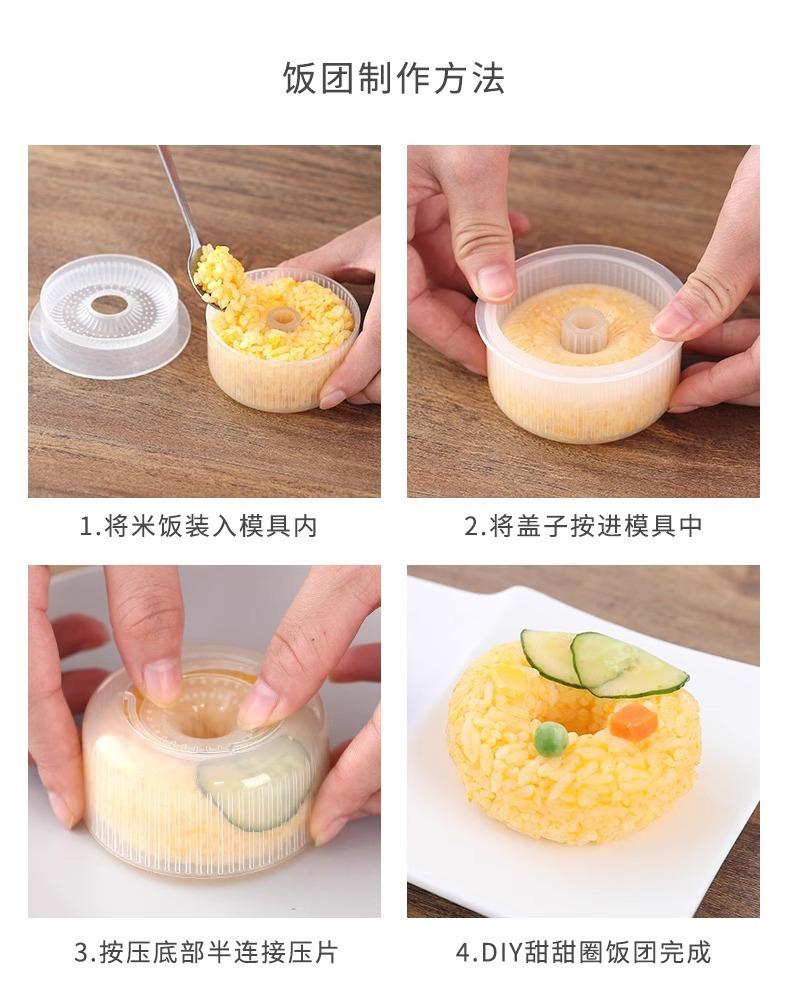 饭团制作方法

1.将米饭装入模具内

2.将盖子按进模具中

3.按压底部半连接压片

4.DIY甜甜圈饭团完成