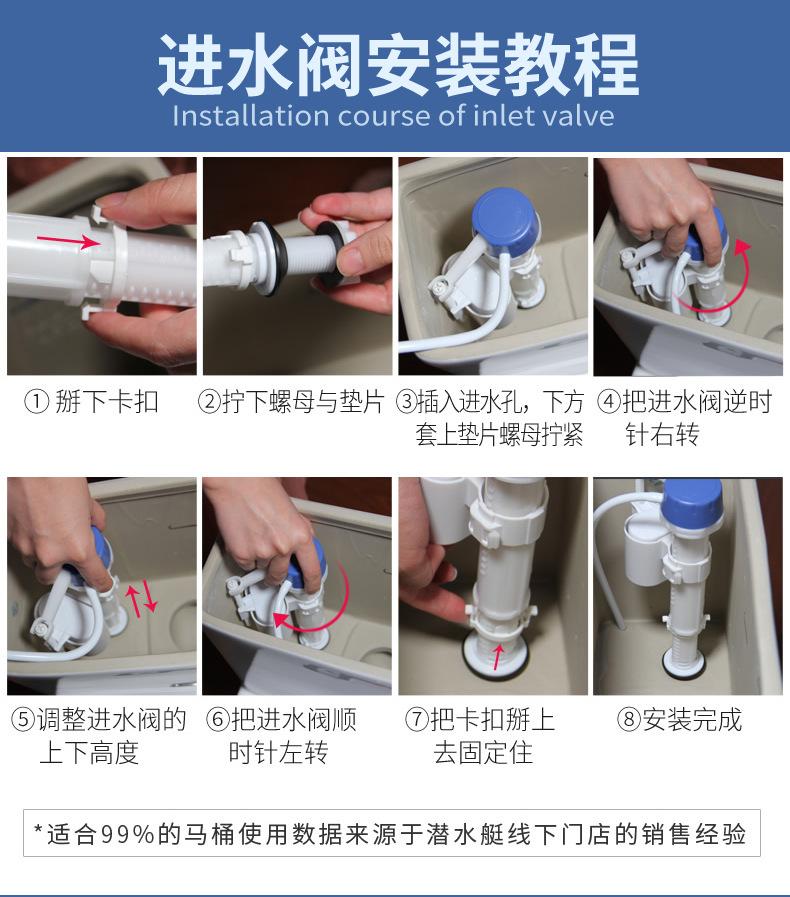 进水阀安装教程
Installation course of inlet valve

① 掰下卡扣

②拧下螺母与垫片

③插入进水孔，下方套上垫片螺母拧紧

④把进水阀逆时针右转

⑤调整进水阀的上下高度

⑥把进水阀顺时针左转

⑦把卡扣掰上去固定住

⑧安装完成

*适合99%的马桶使用数据来源于潜水艇线下门店的销售经验