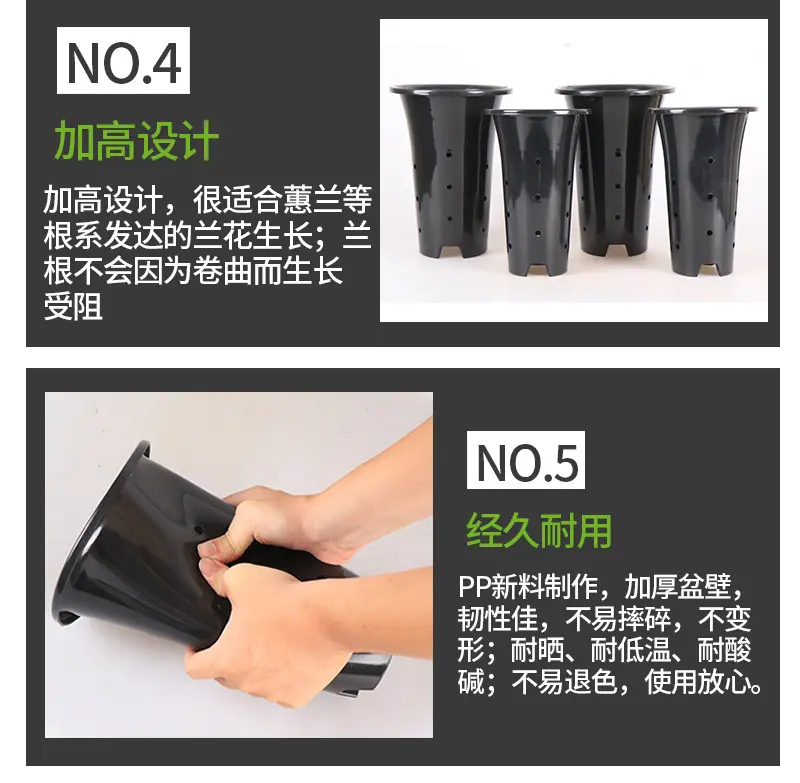 NO.4

加高设计

加高设计，很适合蕙兰等根系发达的兰花生长；兰根不会因为卷曲而生长受阻

NO.5

经久耐用

PP新料制作，加厚盆壁，韧性佳，不易摔碎，不变形；耐晒、耐低温、耐酸碱；不易退色，使用放心。