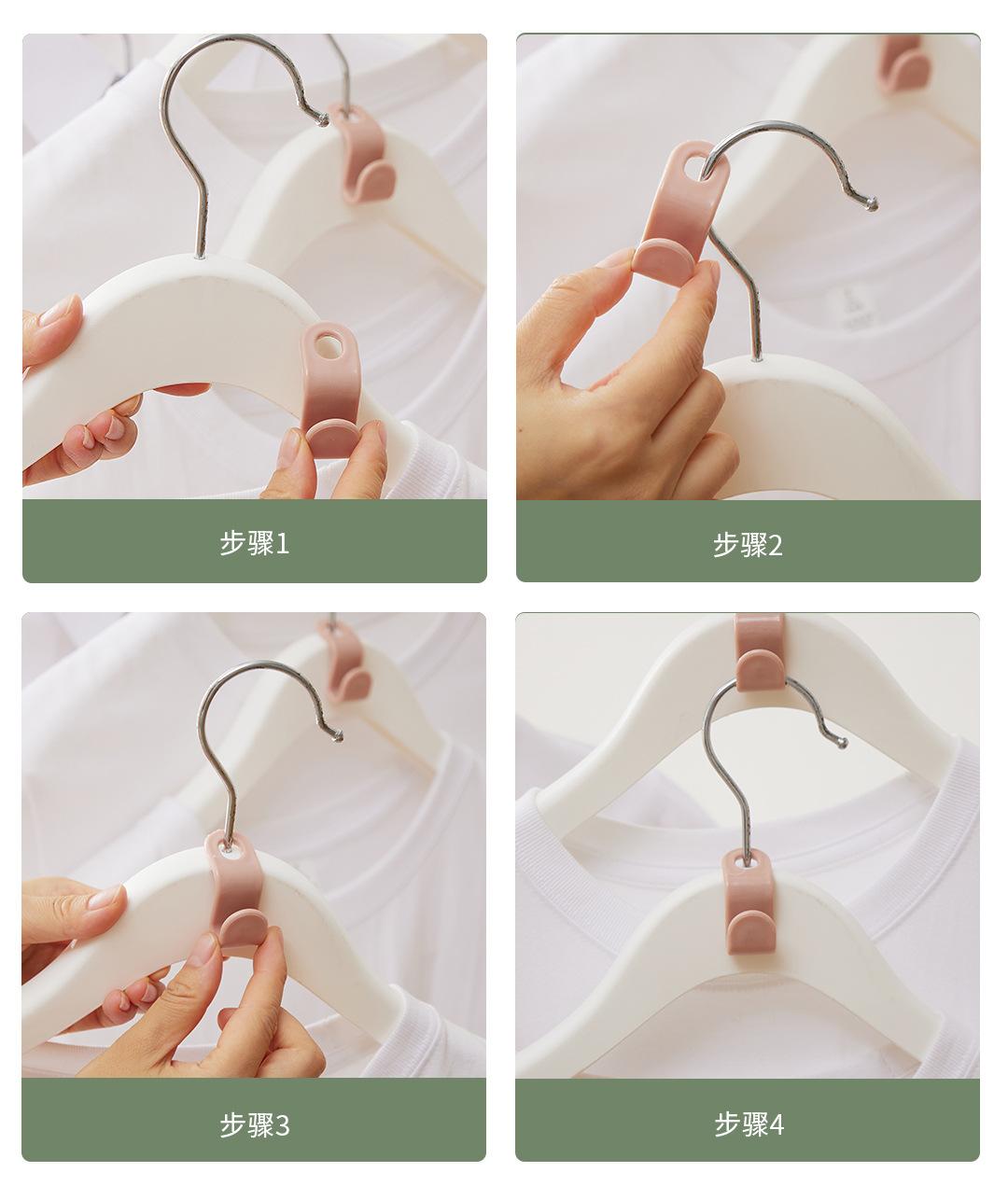 步骤1

步骤2

步骤3

步骤4