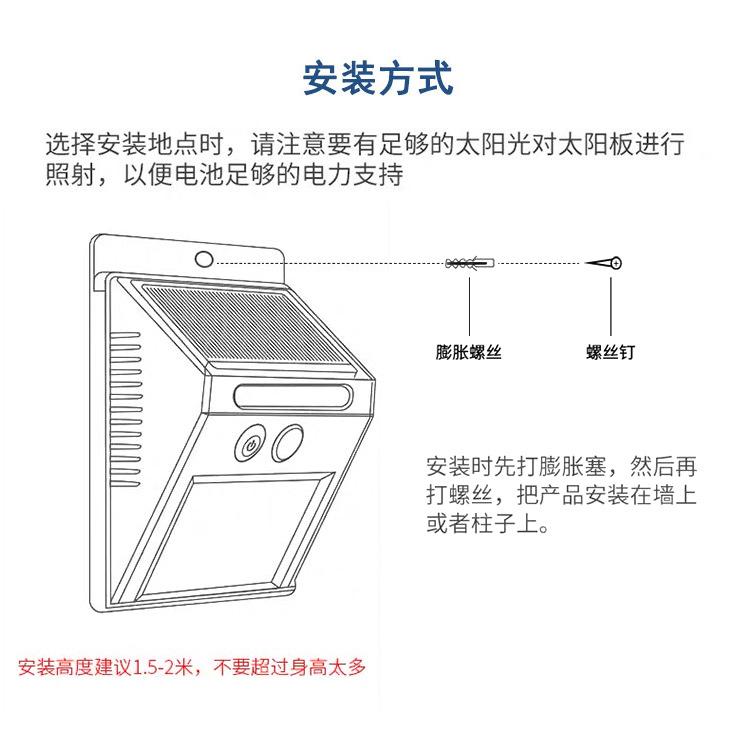 安装方式

选择安装地点时，请注意要有足够的太阳光对太阳板进行照射，以便电池足够的电力支持

膨胀螺丝

螺丝钉

安装时先打膨胀塞，然后再打螺丝，把产品安装在墙上或者柱子上。

安装高度建议1.5-2米，不要超过身高太多