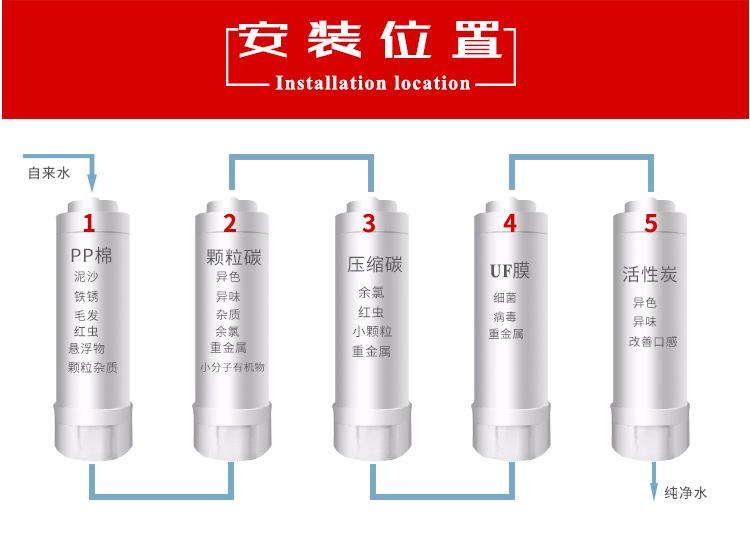 安装位置
Installation location

自来水

1
PP棉
泥沙
铁锈
毛发
红虫
悬浮物
颗粒杂质

2
颗粒碳
异色
异味
杂质
余氯
重金属
小分子有机物

3
压缩碳
余氯
红虫
小颗粒
重金属

4
UF膜
细菌
病毒
重金属

5
活性炭
异色
异味
改善口感

纯净水