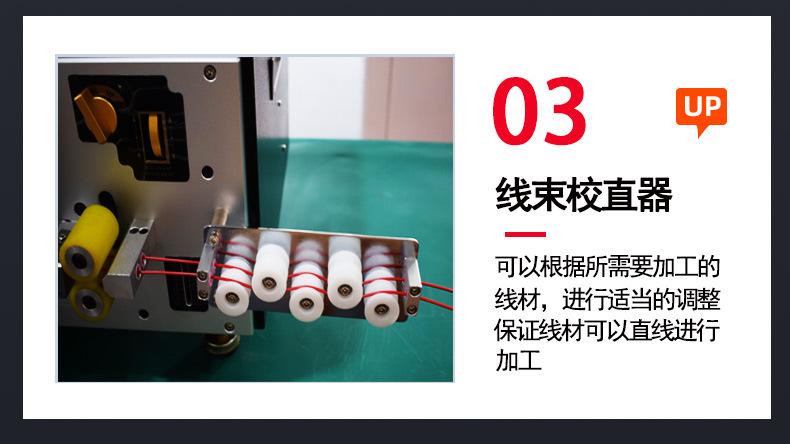 03

UP

线束校直器

可以根据所需要加工的线材，进行适当的调整保证线材可以直线进行加工