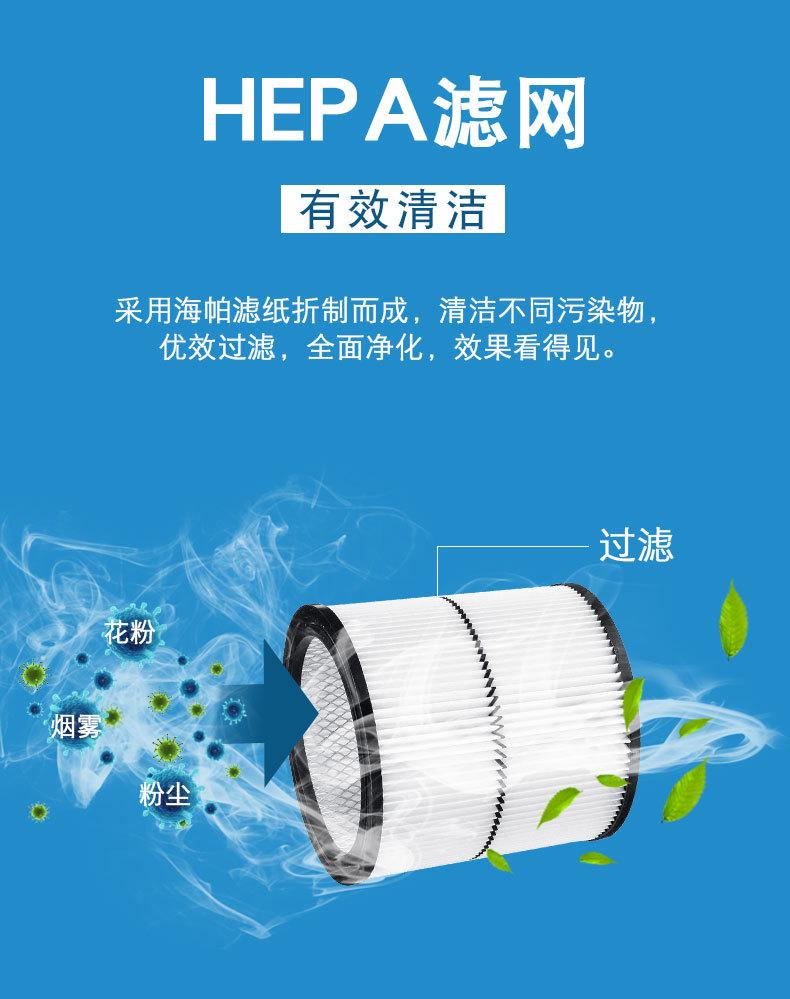 HEPA滤网

有效清洁

采用海帕滤纸折制而成，清洁不同污染物，优效过滤，全面净化，效果看得见。

过滤

花粉

烟雾

粉尘