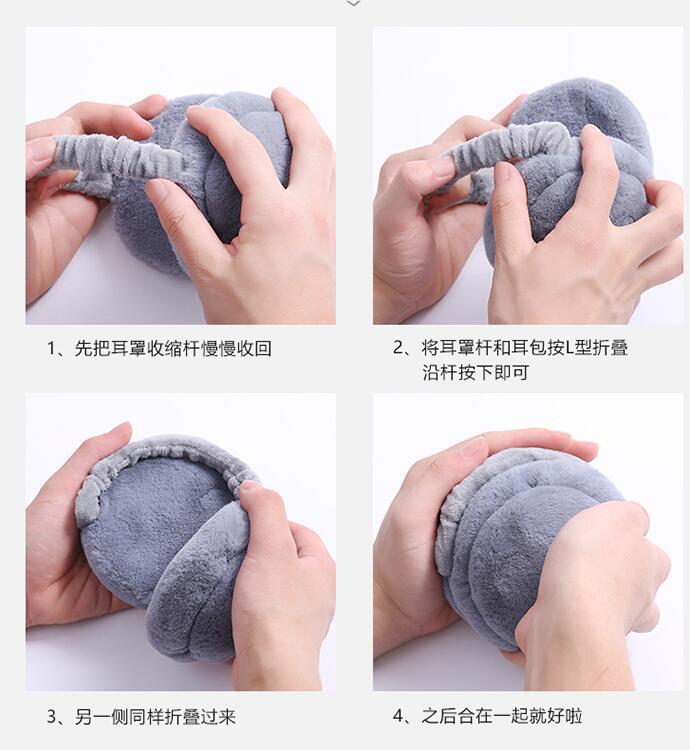 1、先把耳罩收缩杆慢慢收回

2、将耳罩杆和耳包按L型折叠沿杆按下即可

3、另一侧同样折叠过来

4、之后合在一起就好啦