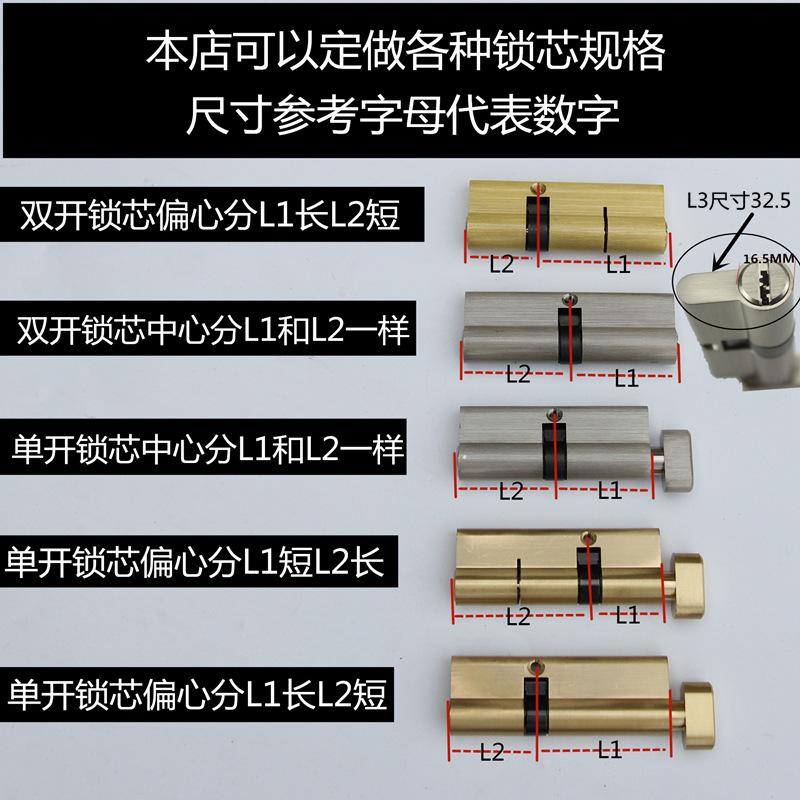 本店可以定做各种锁芯规格
尺寸参考字母代表数字

双开锁芯偏心分L1长L2短

L2 L1

L3尺寸32.5

16.5MM

双开锁芯中心分L1和L2一样

L2 L1

单开锁芯中心分L1和L2一样

L2 L1

单开锁芯偏心分L1短L2长

L2 L1

单开锁芯偏心分L1长L2短

L2 L1