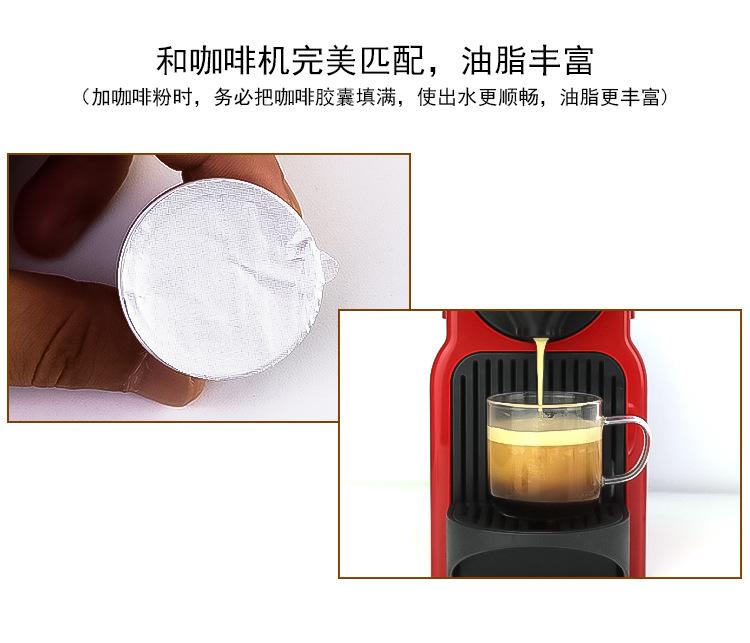 和咖啡机完美匹配，油脂丰富
（加咖啡粉时，务必把咖啡胶囊填满，使出水更顺畅，油脂更丰富）