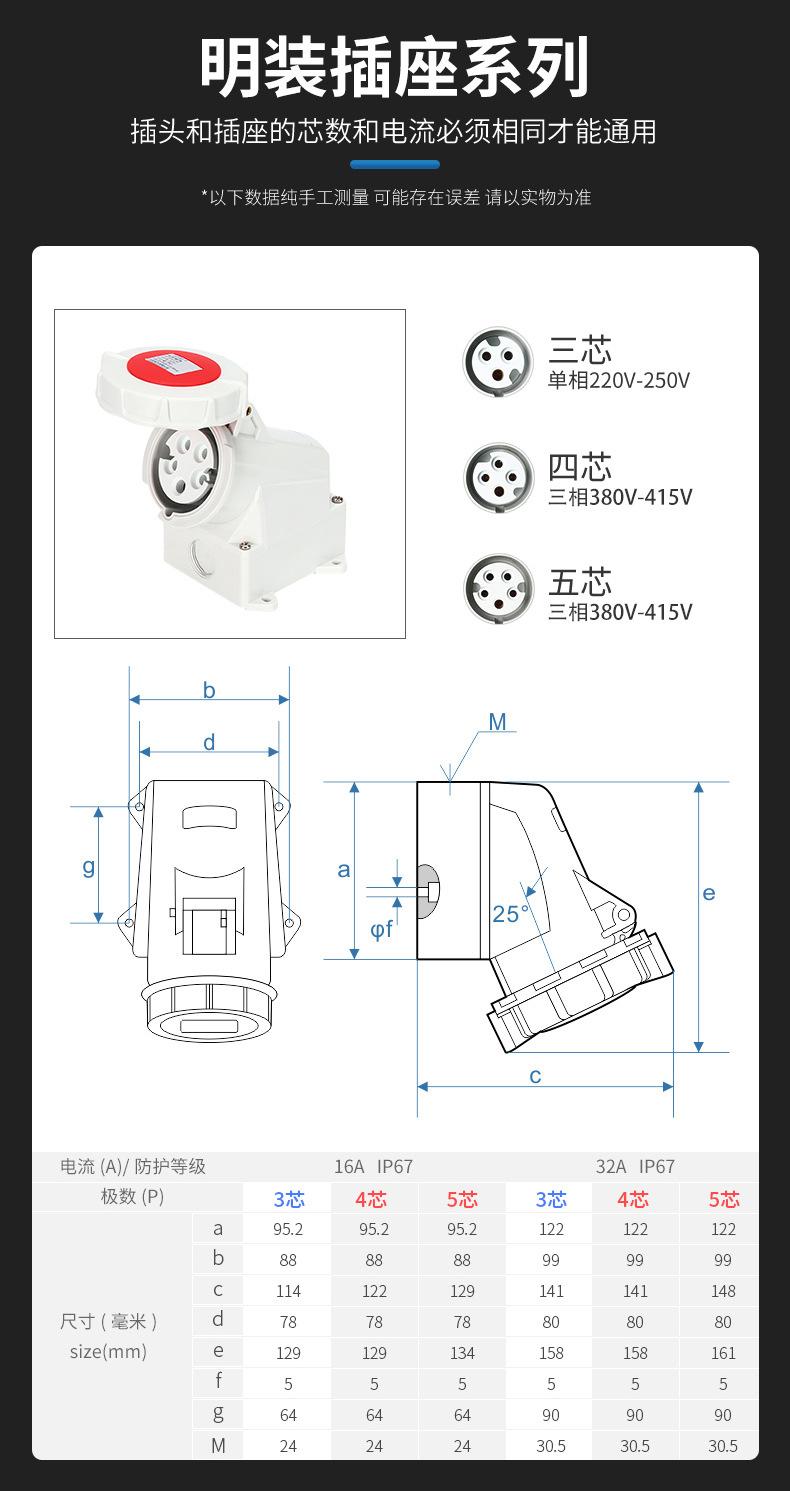 明装插座系列

插头和插座的芯数和电流必须相同才能通用

*以下数据纯手工测量 可能存在误差 请以实物为准

三芯
单相220V-250V

四芯
三相380V-415V

五芯
三相380V-415V

b
d
g
M
a
φf
25°
e
c

| 电流 (A)/ 防护等级 | | 16A IP67 | | | 32A IP67 | | |
|---|---|---|---|---|---|---|---|
| 极数 (P) | | 3芯 | 4芯 | 5芯 | 3芯 | 4芯 | 5芯 |
| 尺寸 ( 毫米 ) size(mm) | a | 95.2 | 95.2 | 95.2 | 122 | 122 | 122 |
| | b | 88 | 88 | 88 | 99 | 99 | 99 |
| | c | 114 | 122 | 129 | 141 | 141 | 148 |
| | d | 78 | 78 | 78 | 80 | 80 | 80 |
| | e | 129 | 129 | 134 | 158 | 158 | 161 |
| | f | 5 | 5 | 5 | 5 | 5 | 5 |
| | g | 64 | 64 | 64 | 90 | 90 | 90 |
| | M | 24 | 24 | 24 | 30.5 | 30.5 | 30.5 |