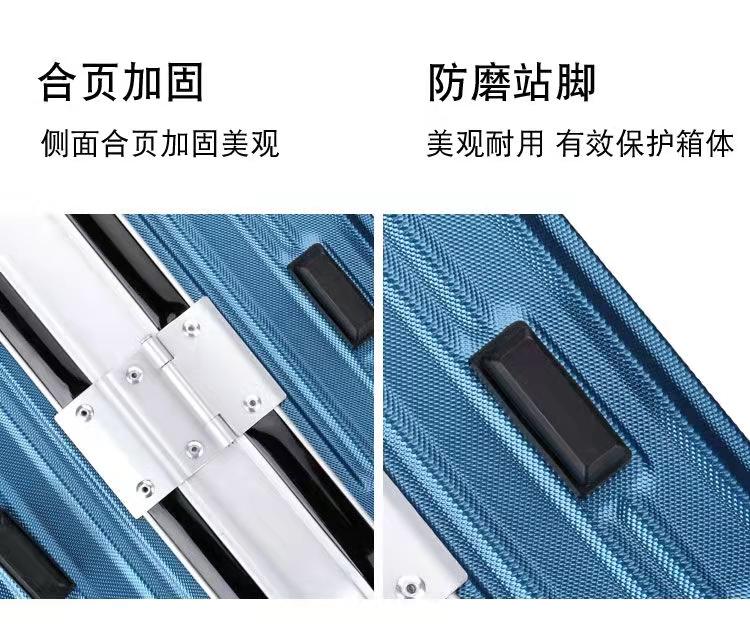 合页加固

侧面合页加固美观

防磨站脚

美观耐用 有效保护箱体