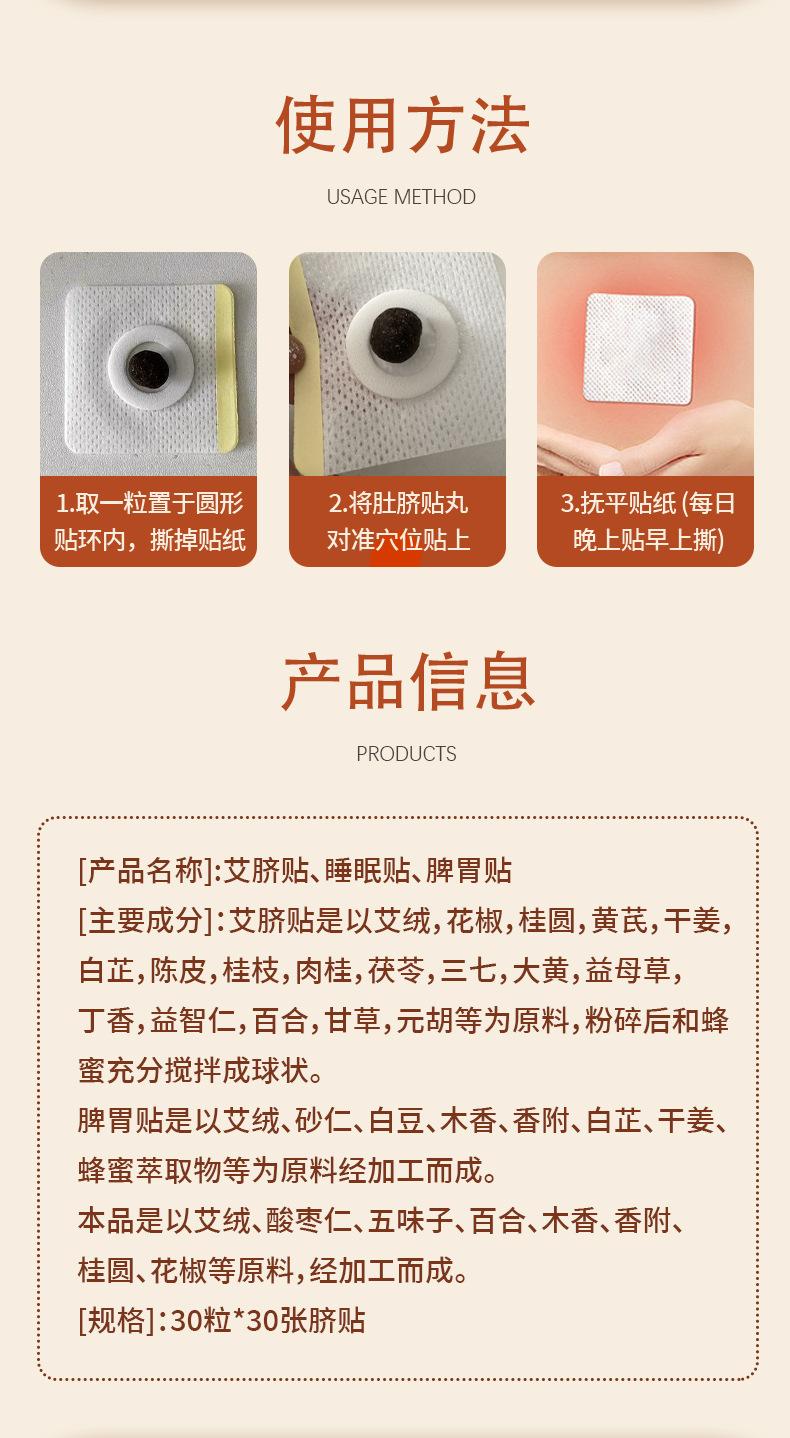 使用方法

USAGE METHOD

1.取一粒置于圆形贴环内，撕掉贴纸

2.将肚脐贴丸对准穴位贴上

3.抚平贴纸 (每日晚上贴早上撕)

产品信息

PRODUCTS

[产品名称]:艾脐贴、睡眠贴、脾胃贴

[主要成分]:艾脐贴是以艾绒，花椒，桂圆，黄芪，干姜，白芷，陈皮，桂枝，肉桂，茯苓，三七，大黄，益母草，丁香，益智仁，百合，甘草，元胡等为原料，粉碎后和蜂蜜充分搅拌成球状。

脾胃贴是以艾绒、砂仁、白豆、木香、香附、白芷、干姜、蜂蜜萃取物等为原料经加工而成。

本品是以艾绒、酸枣仁、五味子、百合、木香、香附、桂圆、花椒等原料，经加工而成。

[规格]:30粒*30张脐贴