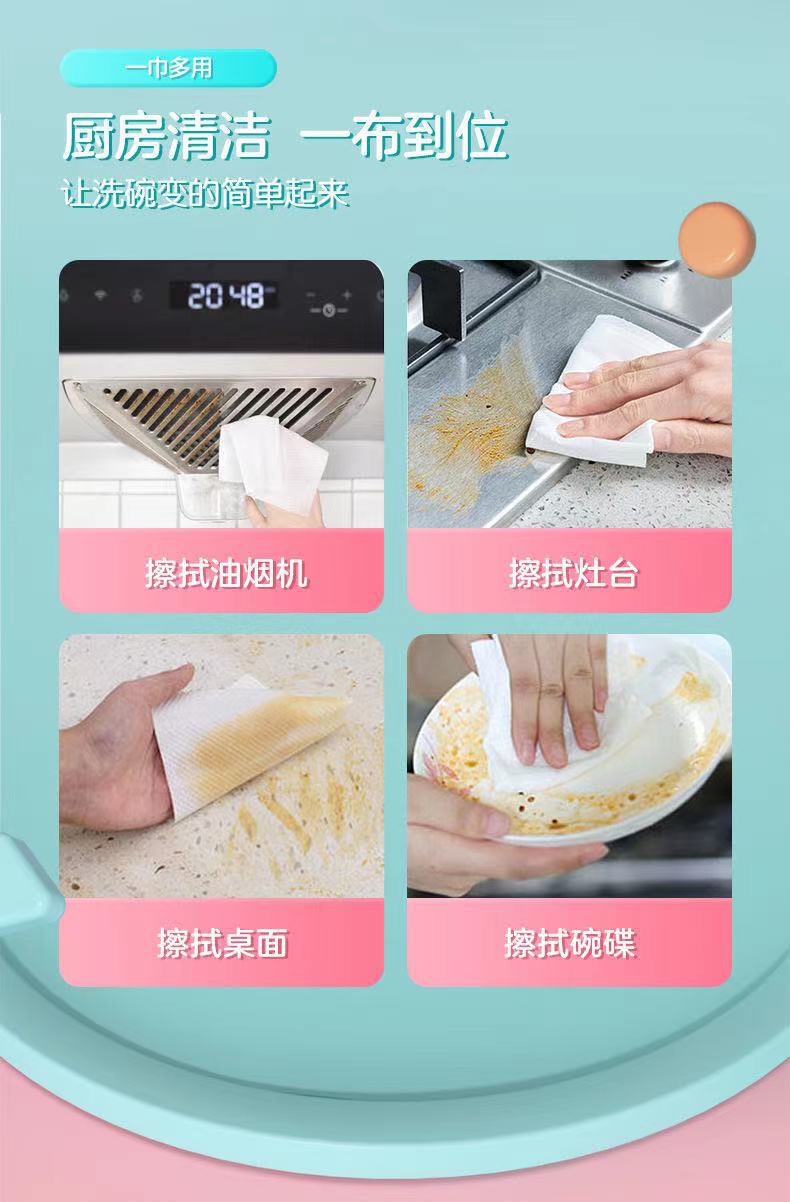 一巾多用

厨房清洁 一布到位

让洗碗变的简单起来

20 48

擦拭油烟机

擦拭灶台

擦拭桌面

擦拭碗碟