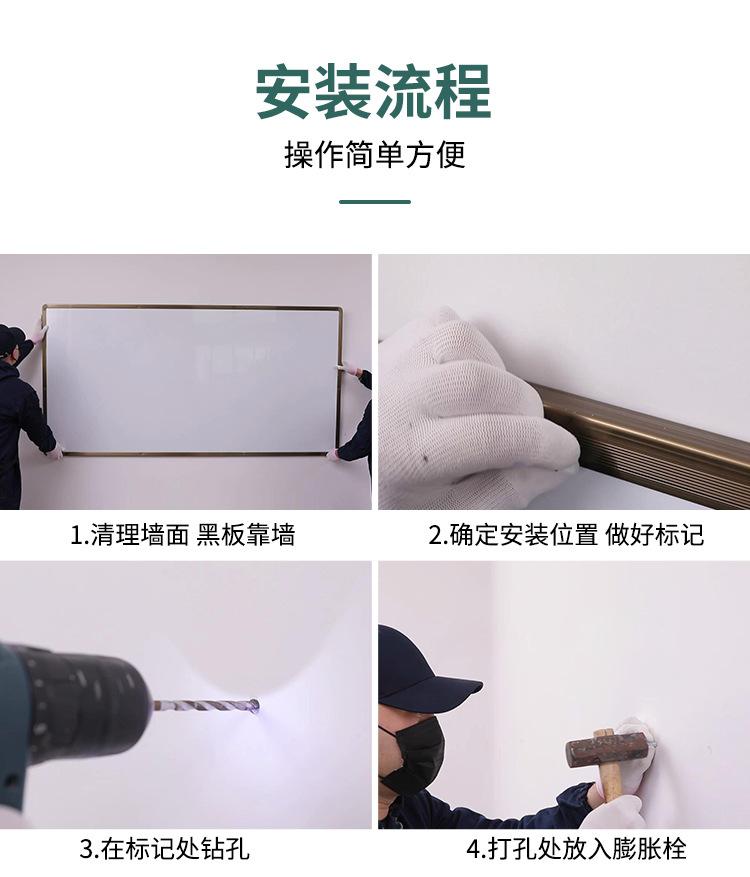 安装流程

操作简单方便

1.清理墙面 黑板靠墙

2.确定安装位置 做好标记

3.在标记处钻孔

4.打孔处放入膨胀栓