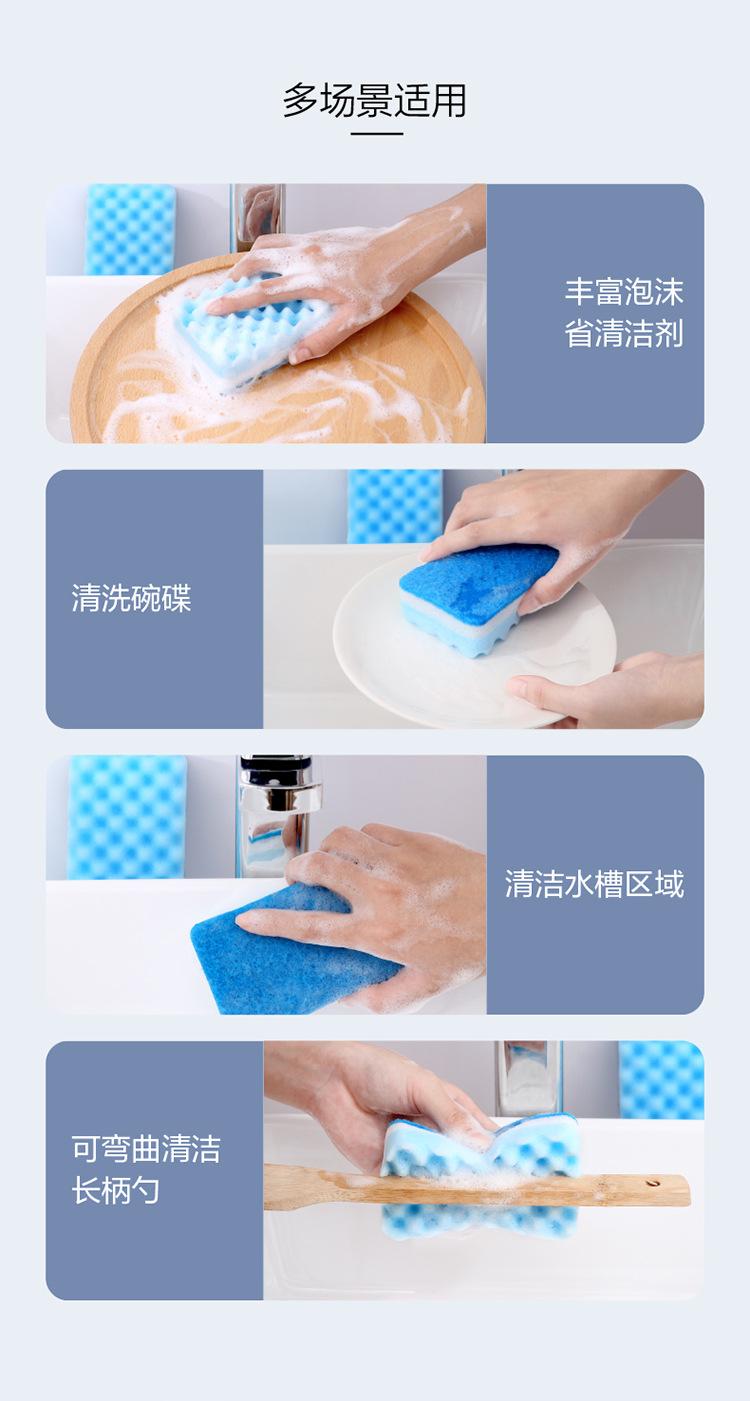 多场景适用

丰富泡沫
省清洁剂

清洗碗碟

清洁水槽区域

可弯曲清洁
长柄勺