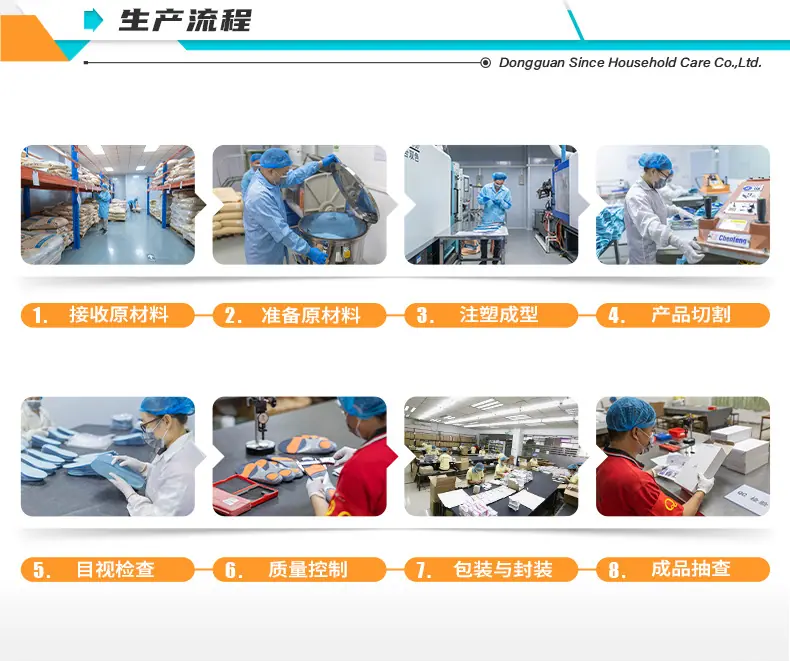 生产流程

Dongguan Since Household Care Co.,Ltd.

1. 接收原材料

2. 准备原材料

3. 注塑成型

4. 产品切割

5. 目视检查

6. 质量控制

7. 包装与封装

8. 成品抽查