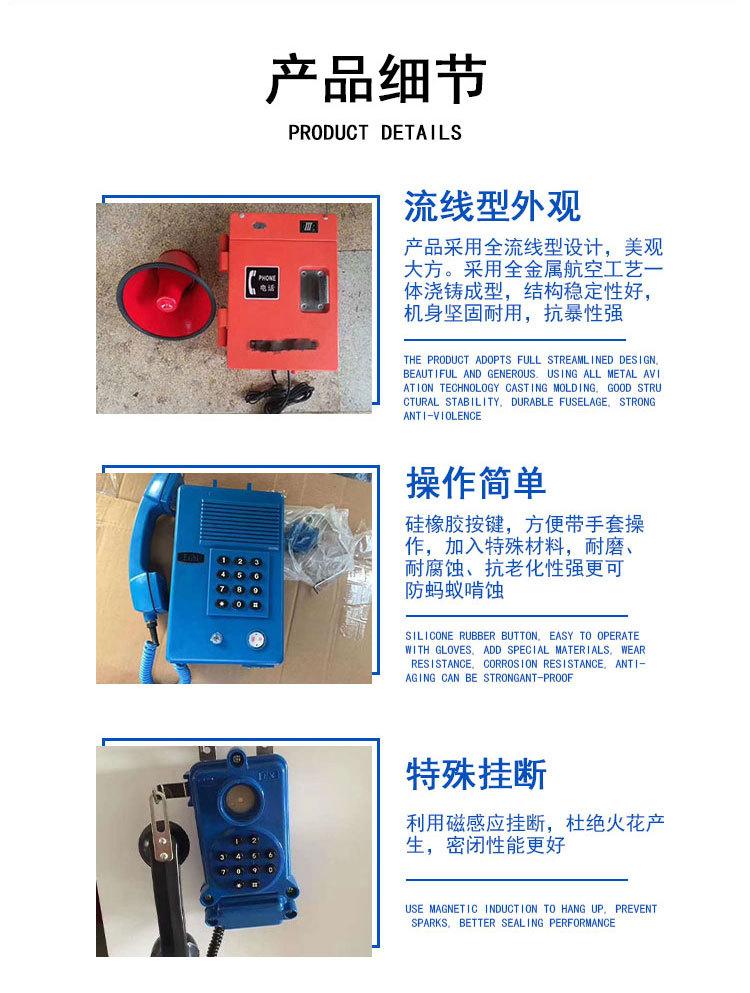 产品细节
PRODUCT DETAILS

PHONE
电话

流线型外观

产品采用全流线型设计，美观大方。采用全金属航空工艺一体浇铸成型，结构稳定性好，机身坚固耐用，抗暴性强

THE PRODUCT ADOPTS FULL STREAMLINED DESIGN, BEAUTIFUL AND GENEROUS. USING ALL METAL AVIATION TECHNOLOGY CASTING MOLDING, GOOD STRUCTURAL STABILITY, DURABLE FUSELAGE, STRONG ANTI-VIOLENCE

1 2 3
4 5 6
7 8 9
* 0 #

操作简单

硅橡胶按键，方便带手套操作，加入特殊材料，耐磨、耐腐蚀、抗老化性强更可防蚂蚁啃蚀

SILICONE RUBBER BUTTON, EASY TO OPERATE WITH GLOVES, ADD SPECIAL MATERIALS, WEAR RESISTANCE, CORROSION RESISTANCE, ANTI-AGING CAN BE STRONGANT-PROOF

1 2 3
4 5 6
7 8 9
* 0 #

特殊挂断

利用磁感应挂断，杜绝火花产生，密闭性能更好

USE MAGNETIC INDUCTION TO HANG UP, PREVENT SPARKS, BETTER SEALING PERFORMANCE