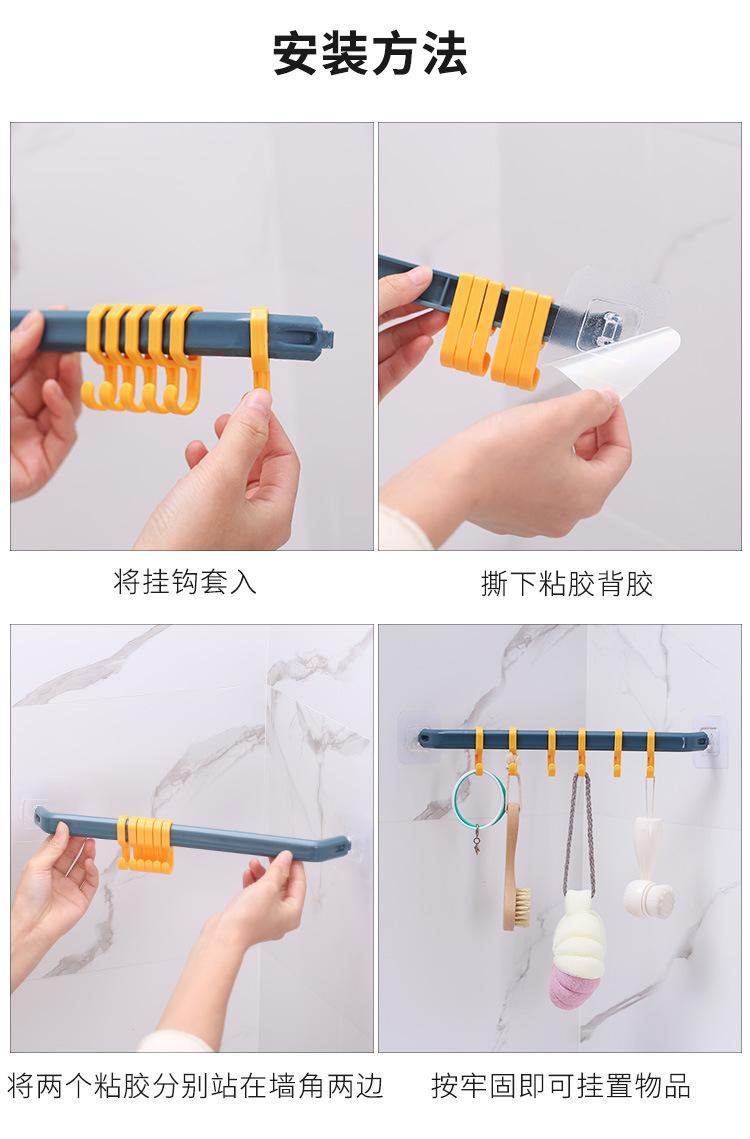 安装方法

将挂钩套入

撕下粘胶背胶

将两个粘胶分别站在墙角两边

按牢固即可挂置物品