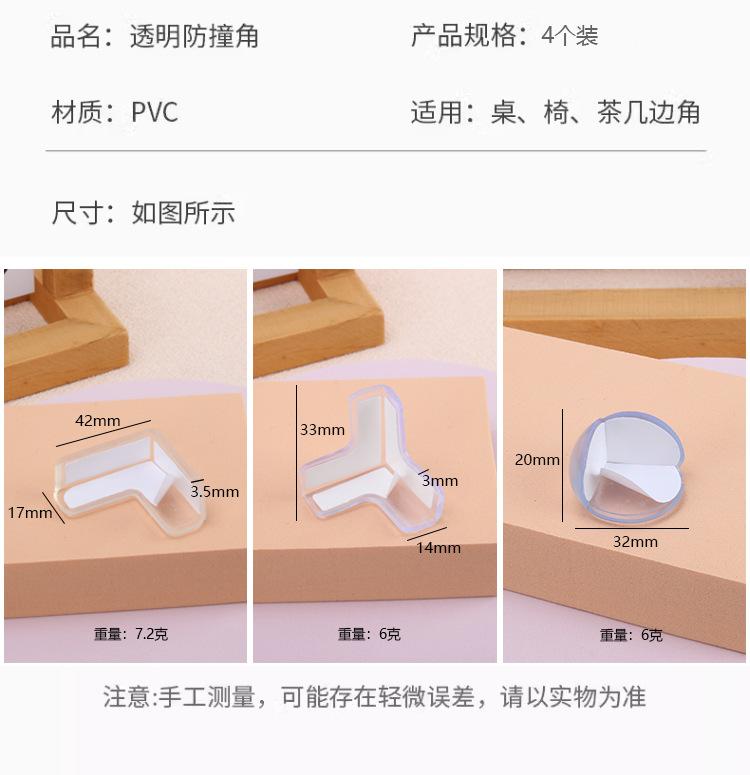 品名：透明防撞角

产品规格：4个装

材质：PVC

适用：桌、椅、茶几边角

尺寸：如图所示

42mm
17mm
3.5mm
重量：7.2克

33mm
3mm
14mm
重量：6克

20mm
32mm
重量：6克

注意:手工测量，可能存在轻微误差，请以实物为准