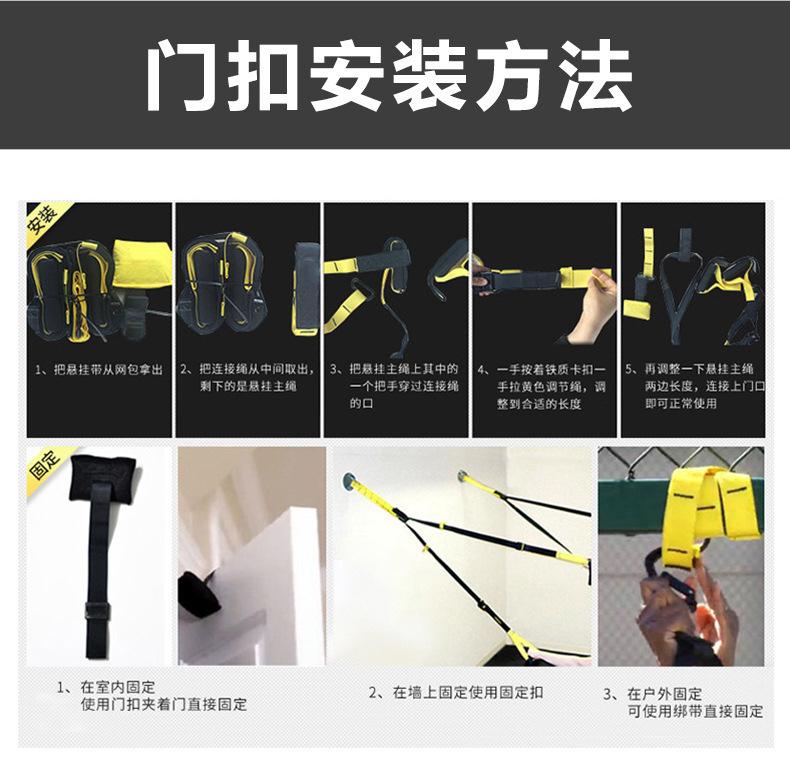 门扣安装方法

安装

1、把悬挂带从网包拿出

2、把连接绳从中间取出，剩下的是悬挂主绳

3、把悬挂主绳上其中的一个把手穿过连接绳的口

4、一手按着铁质卡扣一手拉黄色调节绳，调整到合适的长度

5、再调整一下悬挂主绳两边长度，连接上门口即可正常使用

固定

1、在室内固定
使用门扣夹着门直接固定

2、在墙上固定使用固定扣

3、在户外固定
可使用绑带直接固定