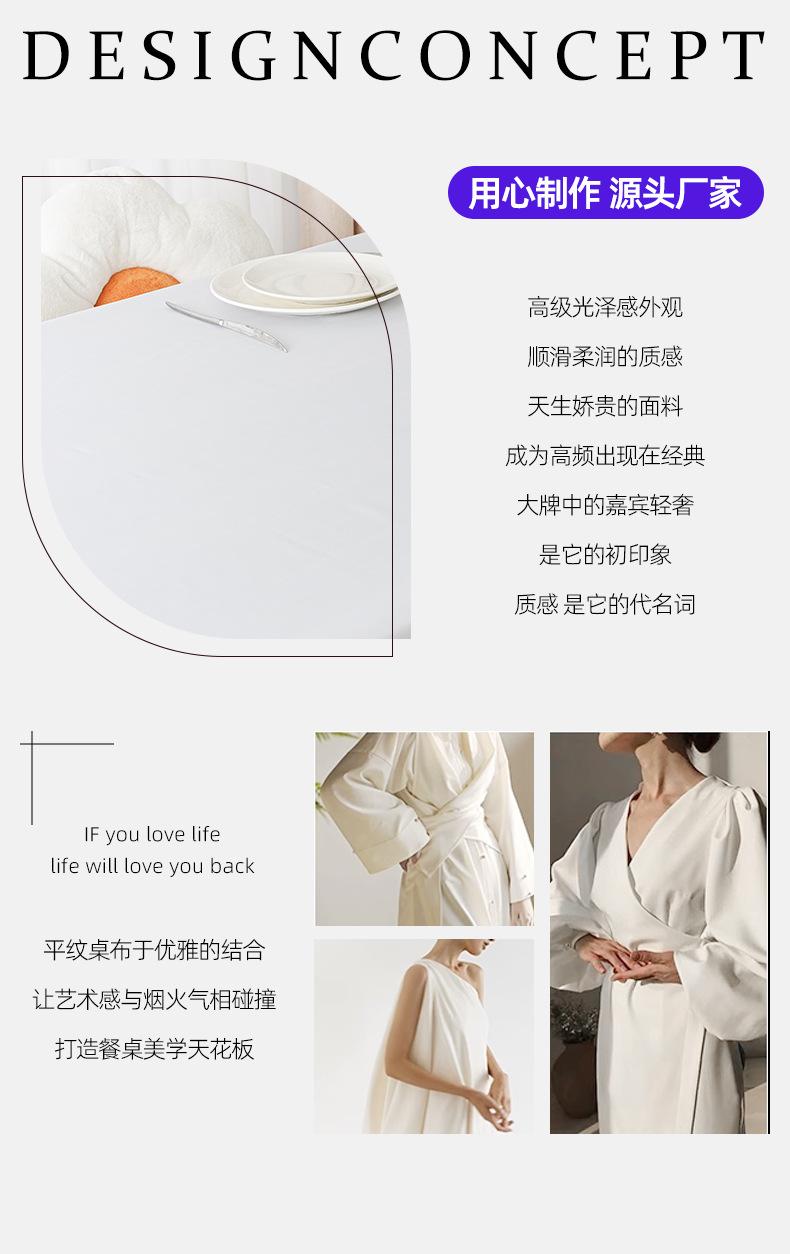 DESIGNCONCEPT

用心制作 源头厂家

高级光泽感外观
顺滑柔润的质感
天生娇贵的面料
成为高频出现在经典
大牌中的嘉宾轻奢
是它的初印象
质感 是它的代名词

IF you love life
life will love you back

平纹桌布于优雅的结合
让艺术感与烟火气相碰撞
打造餐桌美学天花板