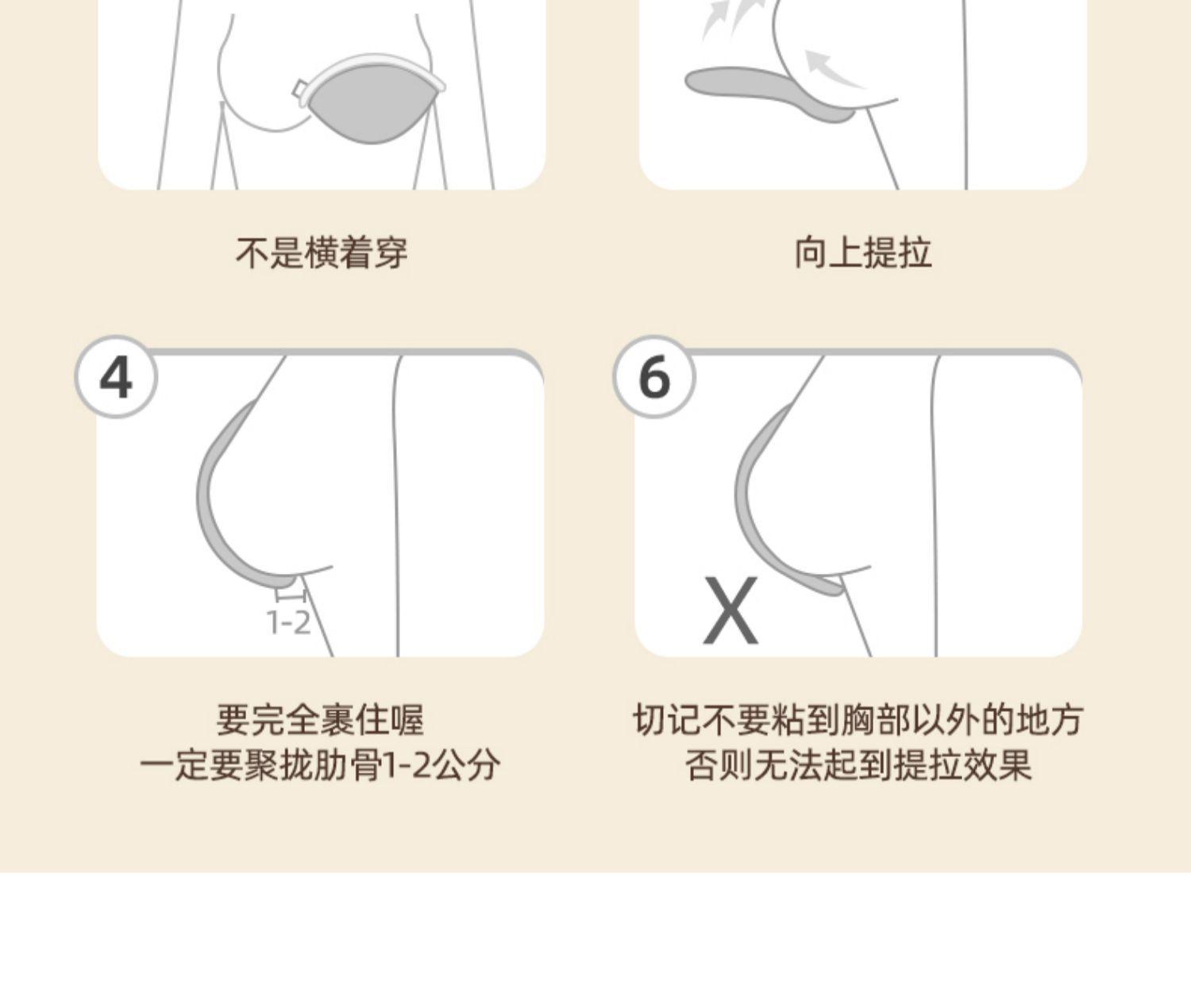 不是横着穿

向上提拉

4

1-2

要完全裹住喔
一定要聚拢肋骨1-2公分

6

X

切记不要粘到胸部以外的地方
否则无法起到提拉效果