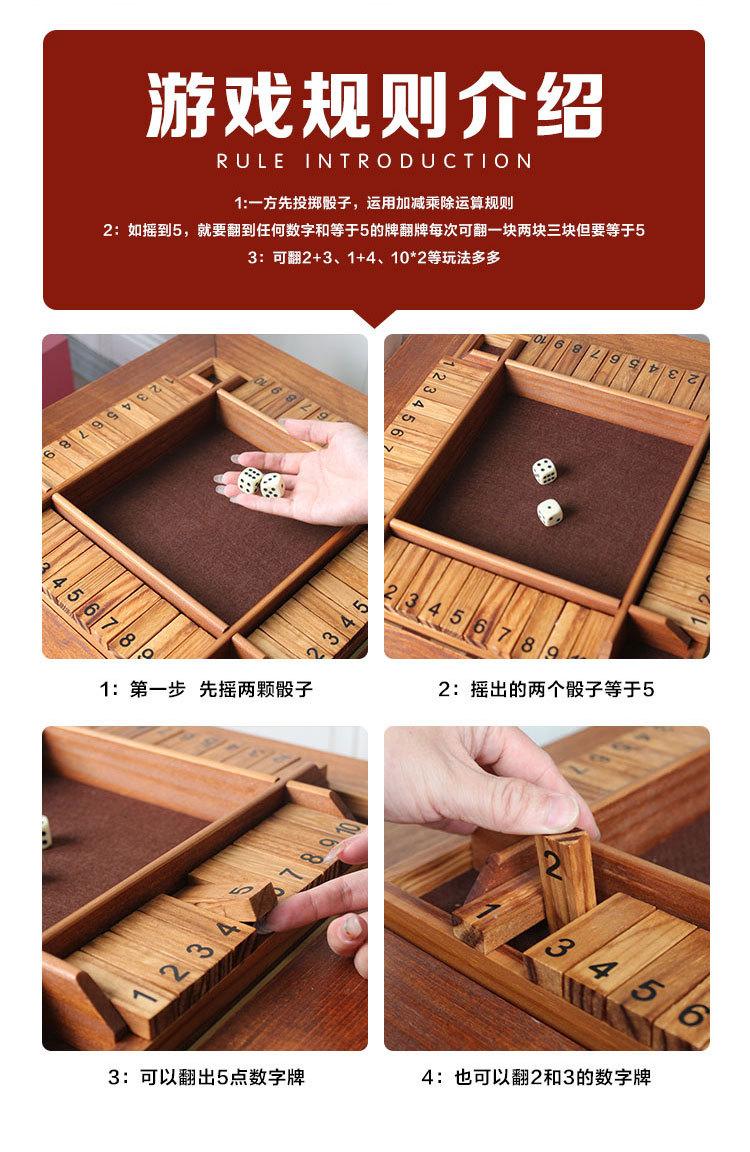 游戏规则介绍

RULE INTRODUCTION

1:一方先投掷骰子，运用加减乘除运算规则

2：如摇到5，就要翻到任何数字和等于5的牌翻牌每次可翻一块两块三块但要等于5

3：可翻2+3、1+4、10*2等玩法多多

1：第一步 先摇两颗骰子

2：摇出的两个骰子等于5

3：可以翻出5点数字牌

4：也可以翻2和3的数字牌