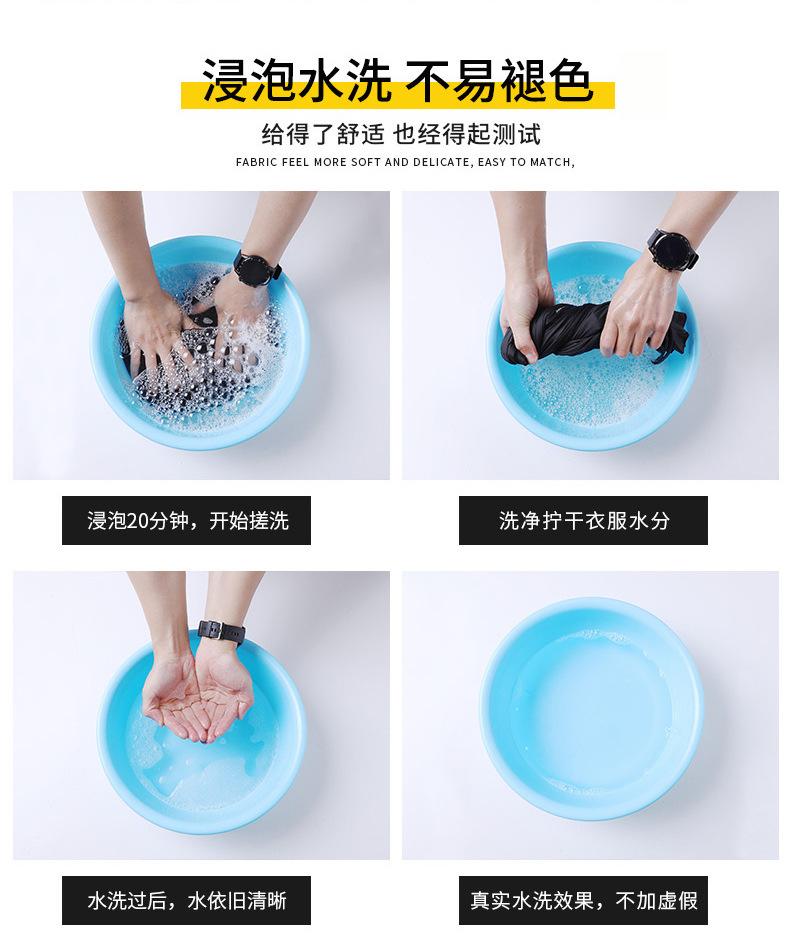 浸泡水洗 不易褪色

给得了舒适 也经得起测试

FABRIC FEEL MORE SOFT AND DELICATE, EASY TO MATCH,

浸泡20分钟，开始搓洗

洗净拧干衣服水分

水洗过后，水依旧清晰

真实水洗效果，不加虚假