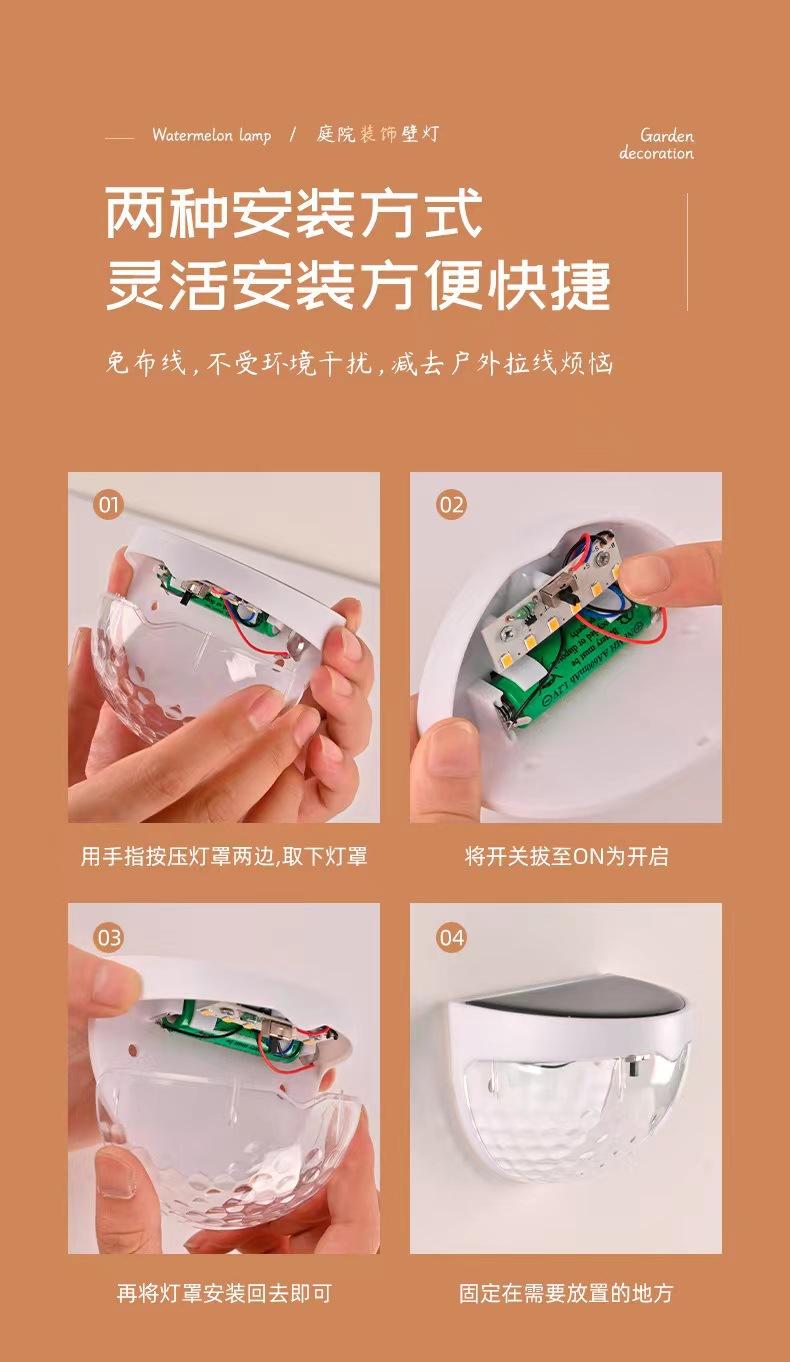 Watermelon lamp / 庭院装饰壁灯

Garden decoration

两种安装方式
灵活安装方便快捷

免布线，不受环境干扰，减去户外拉线烦恼

01

用手指按压灯罩两边,取下灯罩

02

将开关拔至ON为开启

03

再将灯罩安装回去即可

04

固定在需要放置的地方